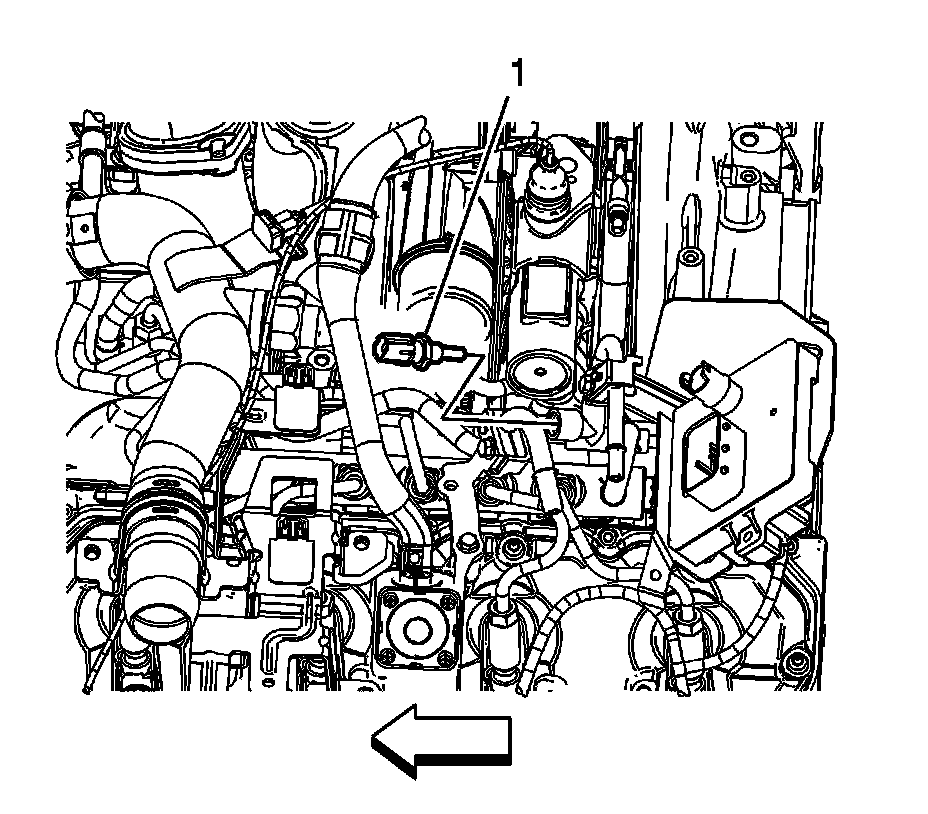 1