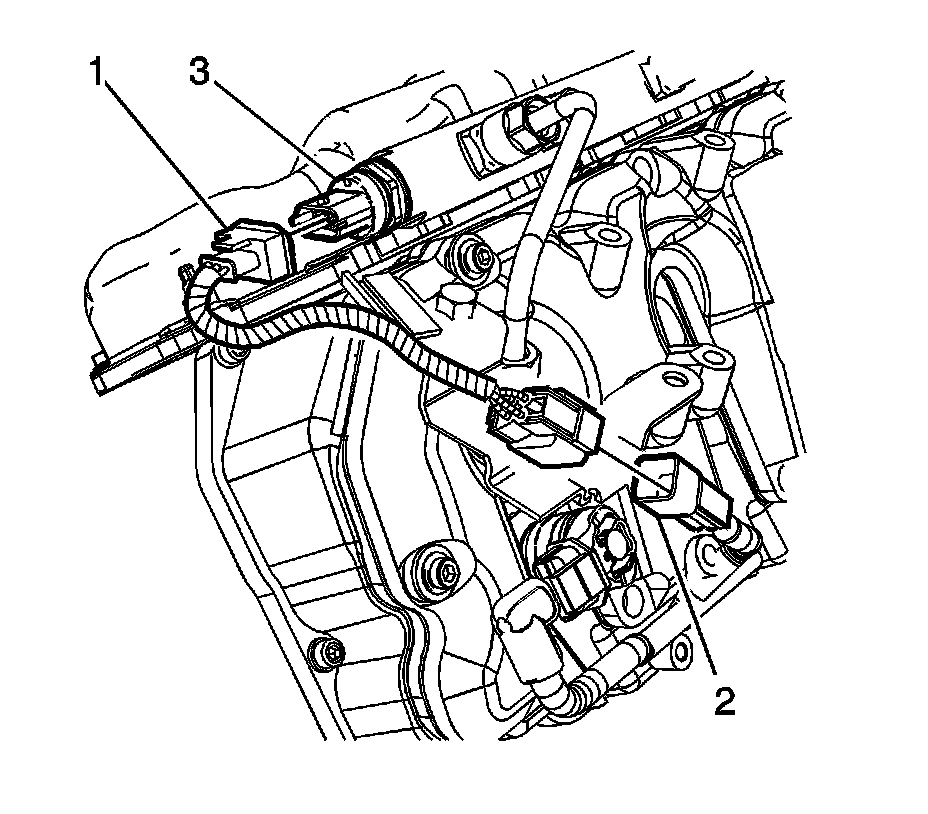 1
3
2