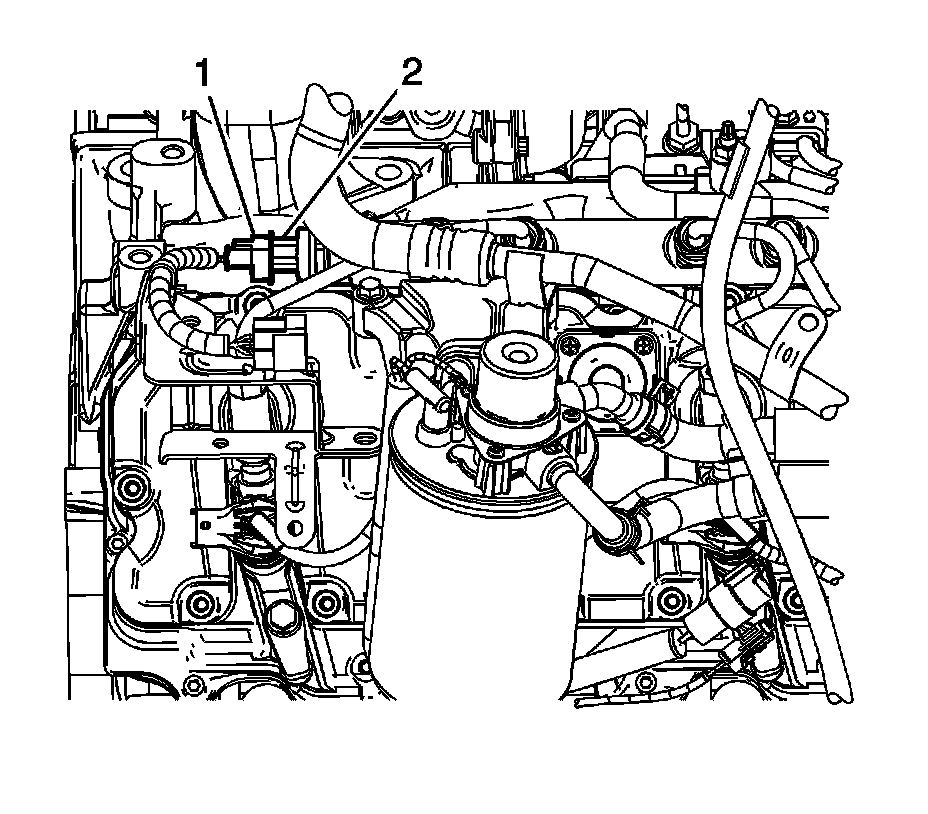 1
2