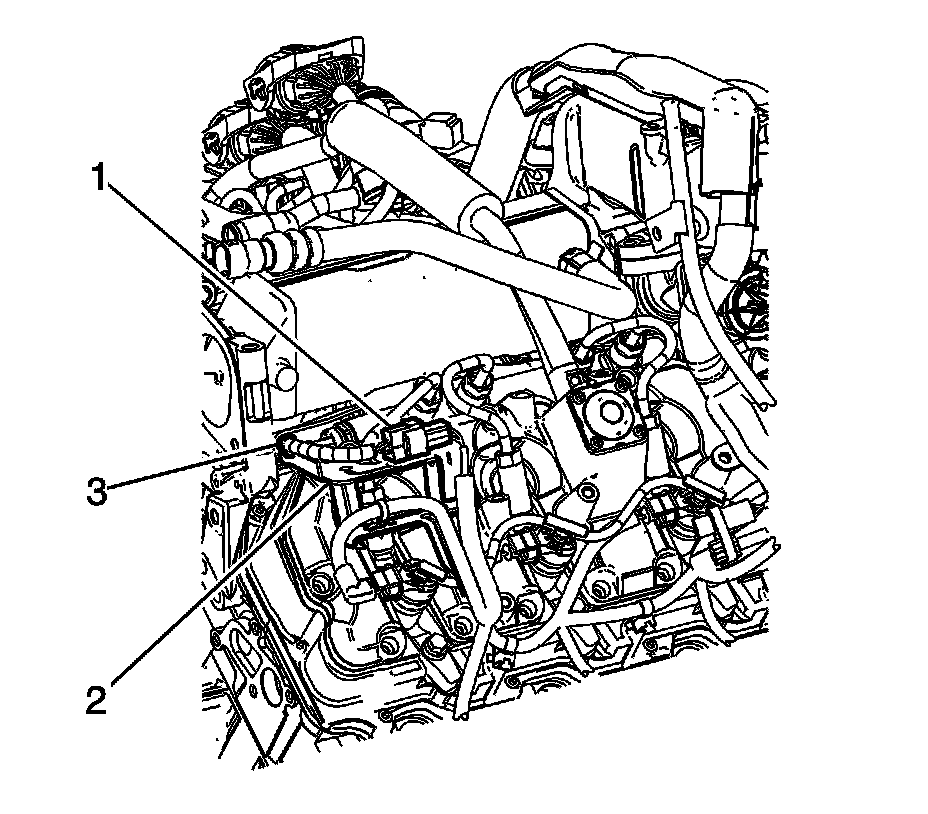 1
3
2