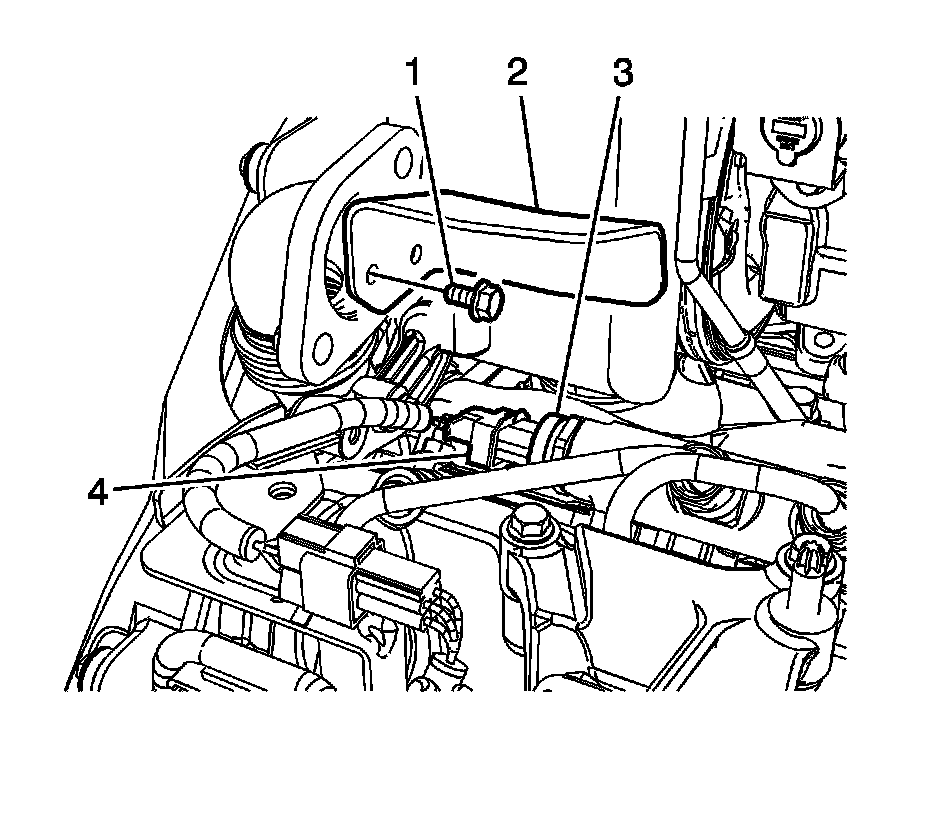 1
2
3
4