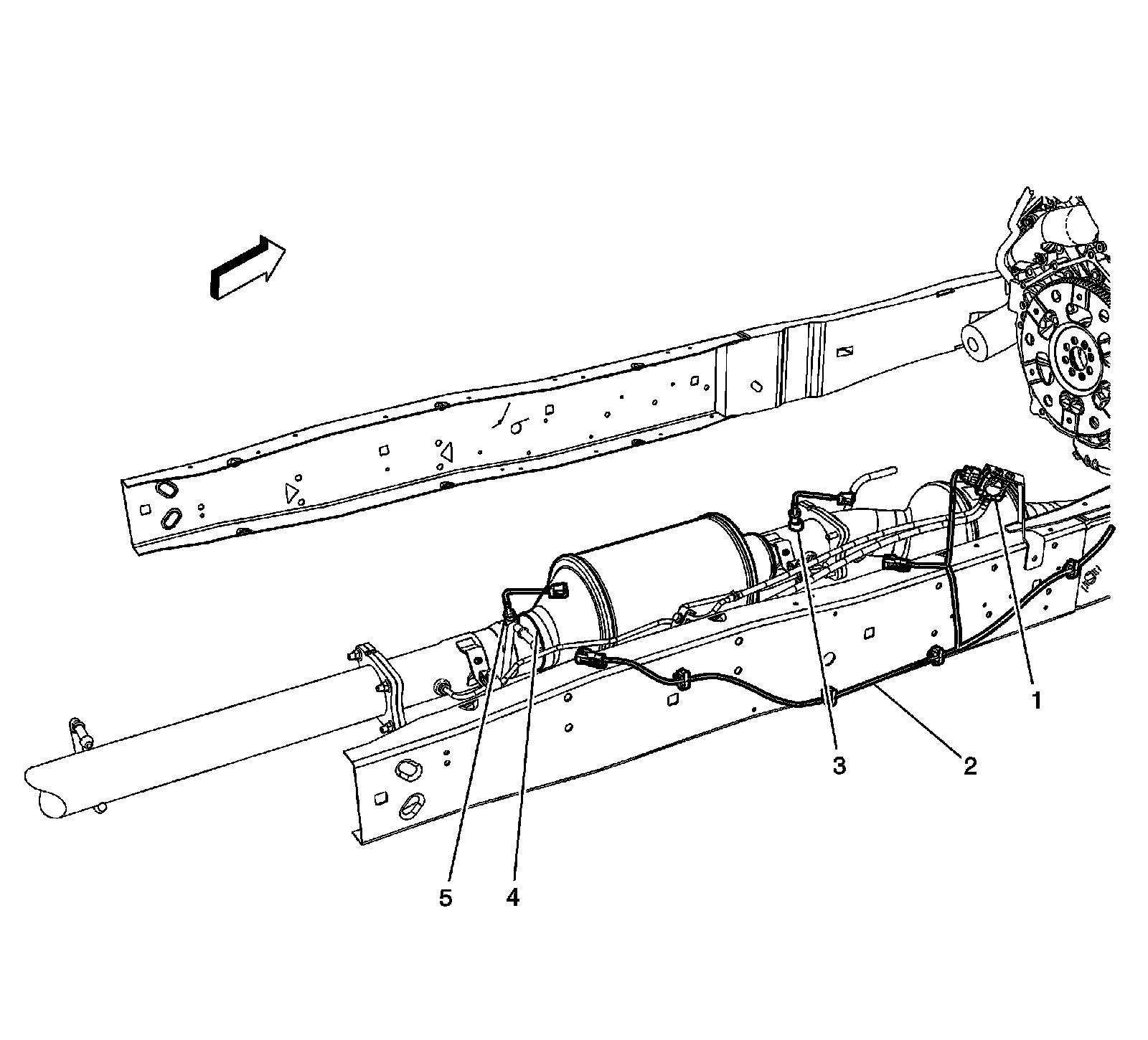 1
3
2
5
4