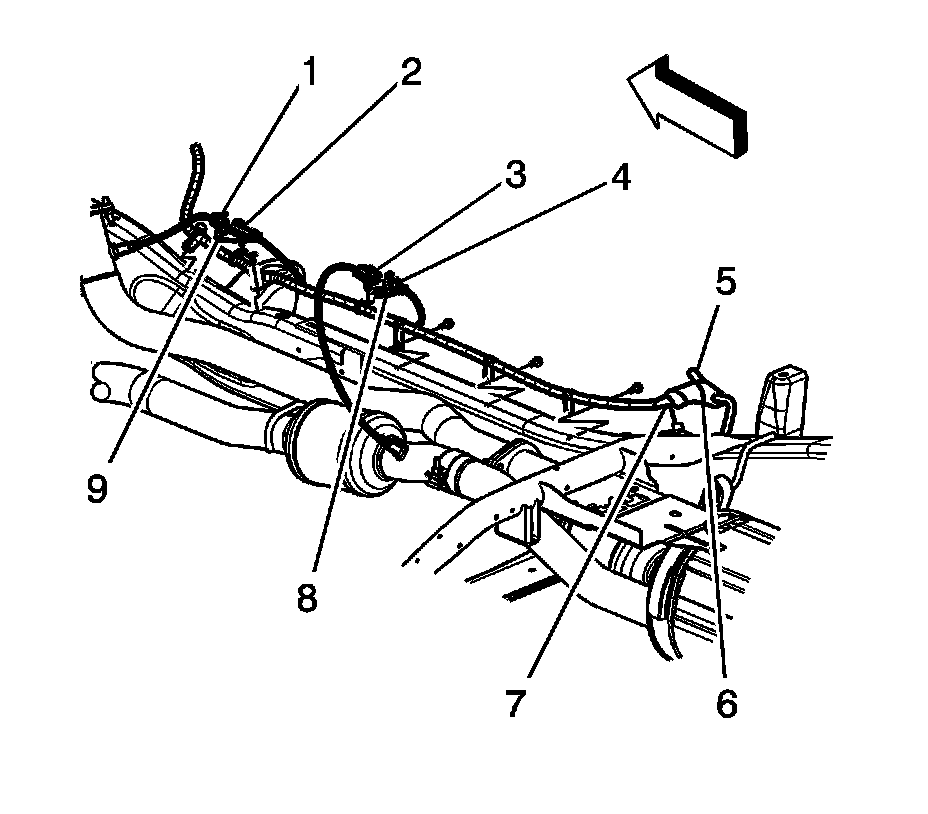 1
2
3
4
5
9
8
7
6