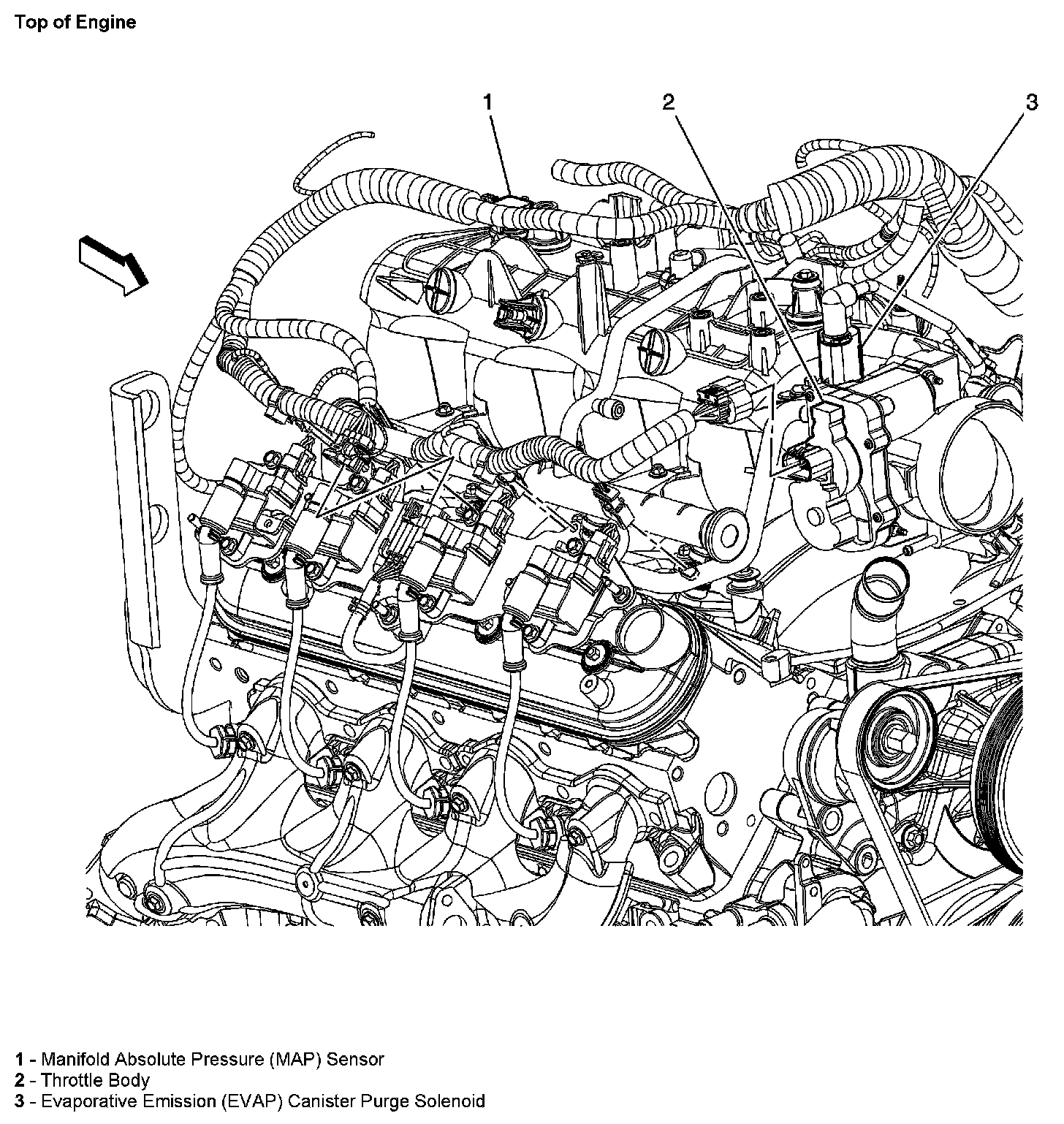 Top of Engine

1

2

3

1 - Manifold Absolute Pressure (MAP) Sensor
2 - Throttle Body
3 - Evaporative Emission (EVAP) Canister Purge Solenoid