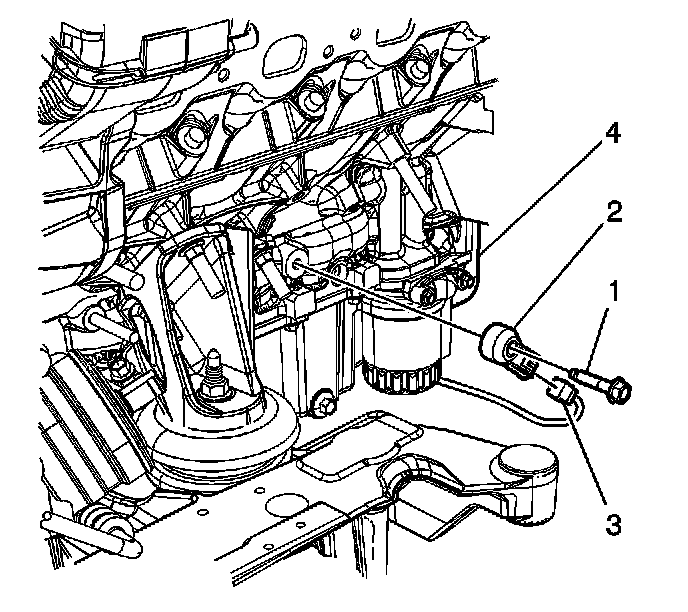 4
2
1
3