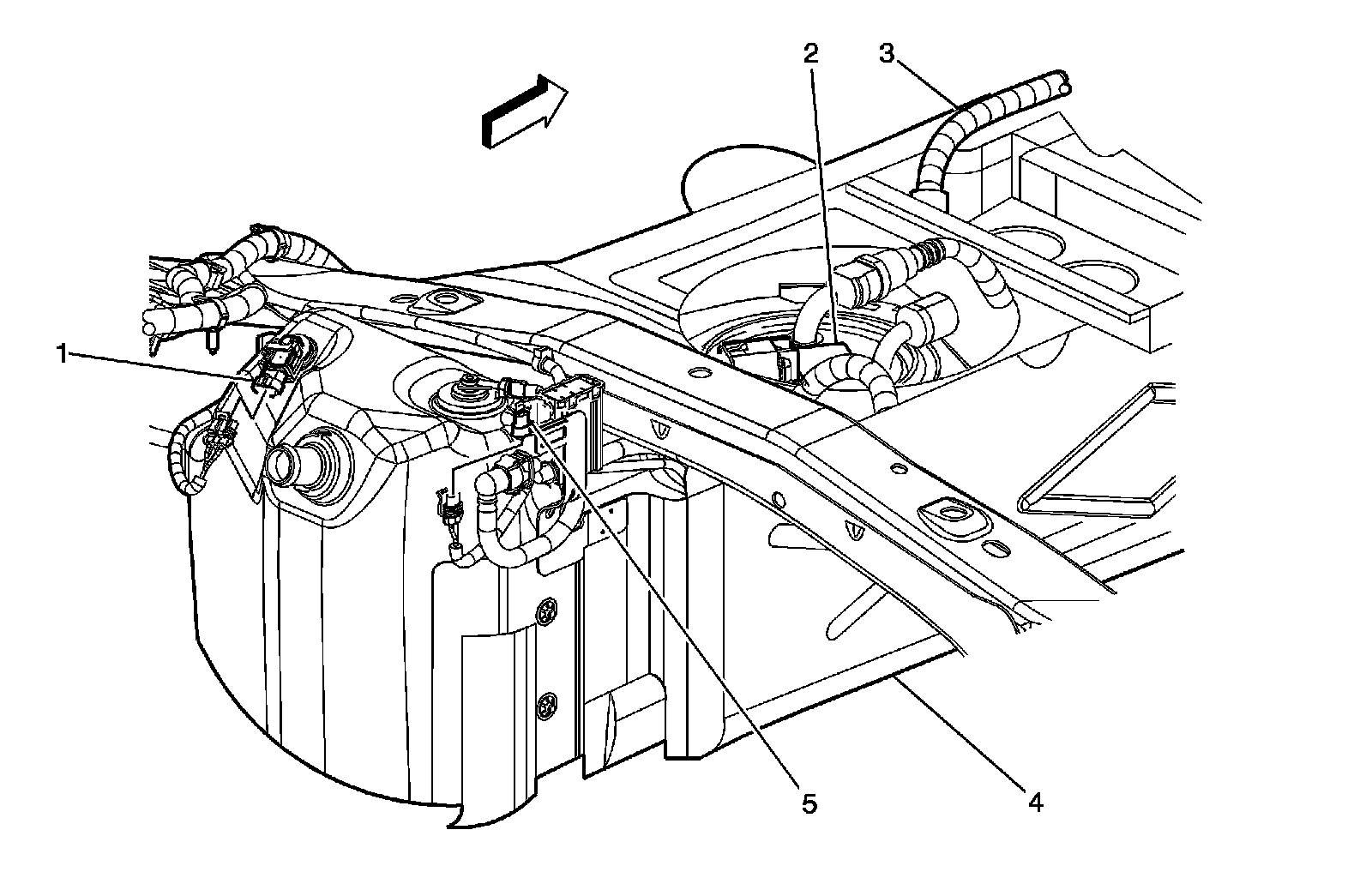 2
3
1
5
4