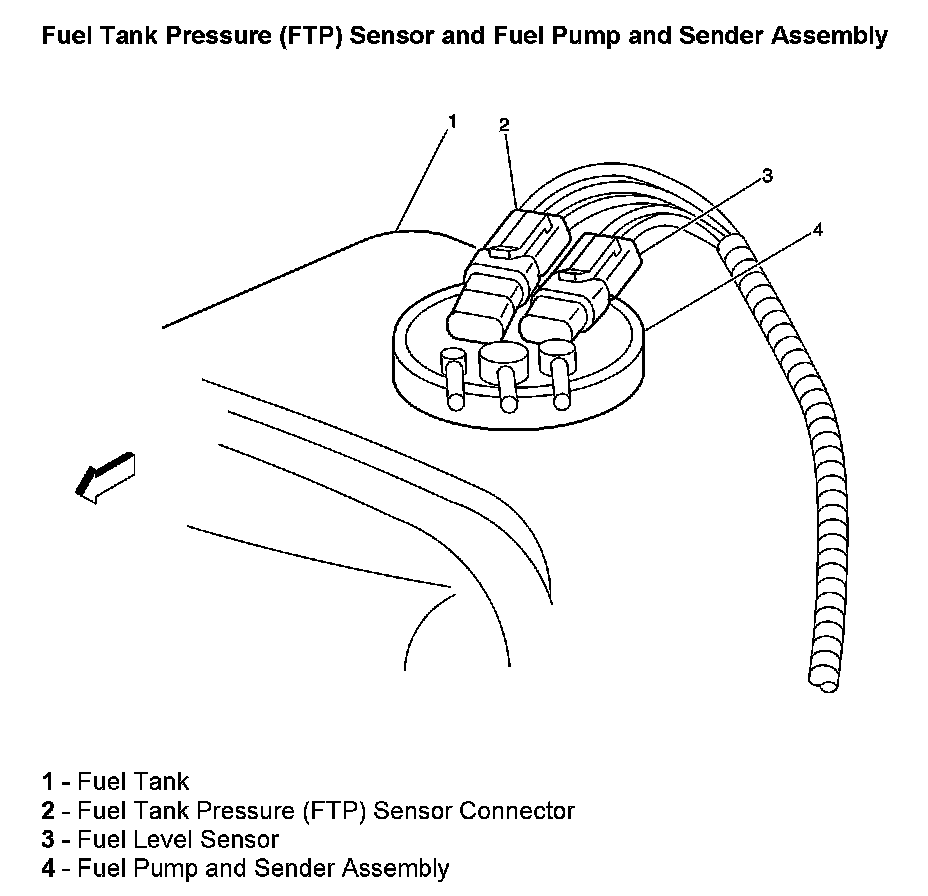 Fuel Tank Pressure (FTP) Sensor and Fuel Pump and Sender Assembly

1
2
3
4

1 - Fuel Tank
2 - Fuel Tank Pressure (FTP) Sensor Connector
3 - Fuel Level Sensor
4 - Fuel Pump and Sender Assembly