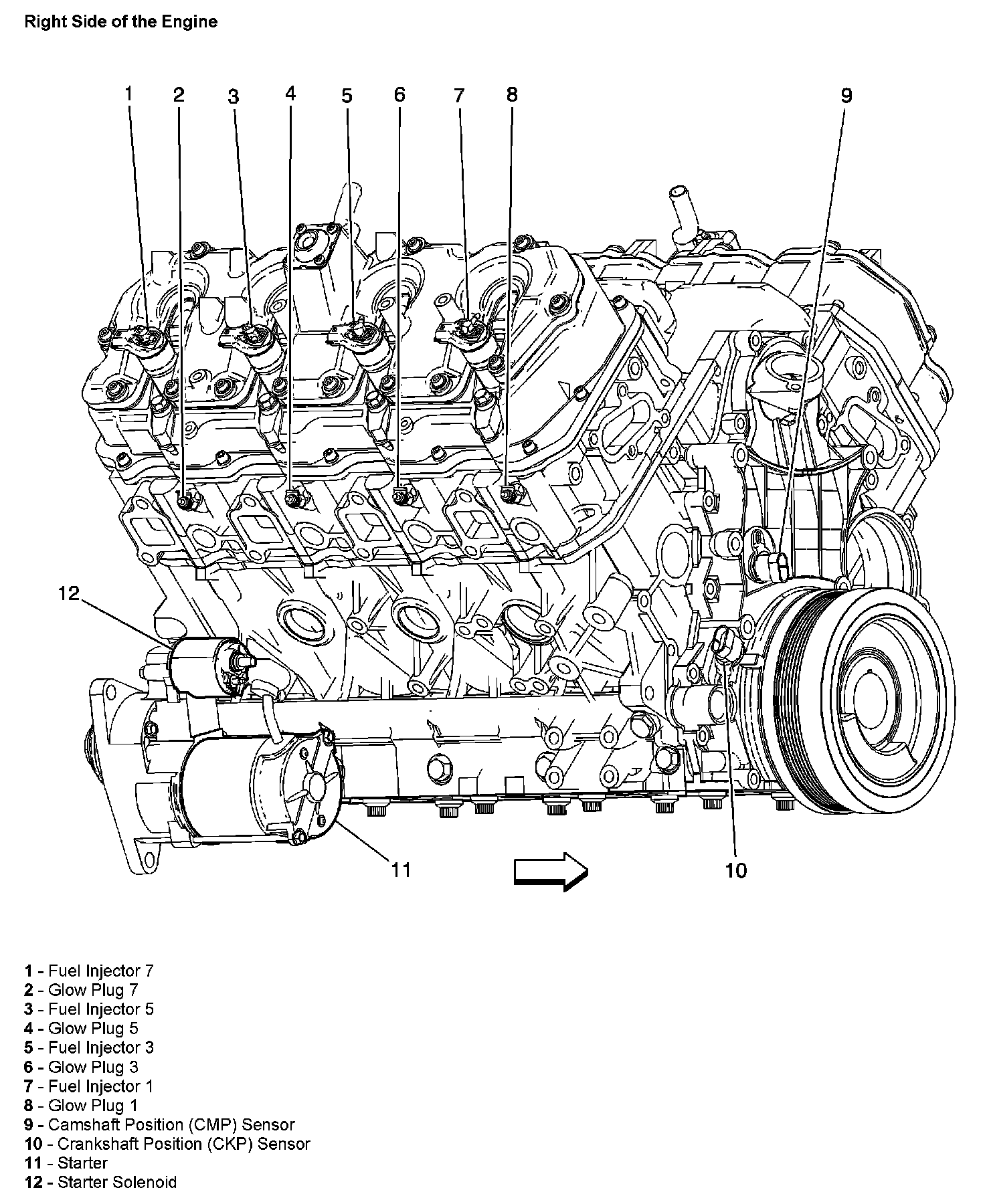 Right Side of the Engine

1
2
3
4
5
6
7
8
9
12
11
10

1 - Fuel Injector 7
2 - Glow Plug 7
3 - Fuel Injector 5
4 - Glow Plug 5
5 - Fuel Injector 3
6 - Glow Plug 3
7 - Fuel Injector 1
8 - Glow Plug 1
9 - Camshaft Position (CMP) Sensor
10 - Crankshaft Position (CKP) Sensor
11 - Starter
12 - Starter Solenoid