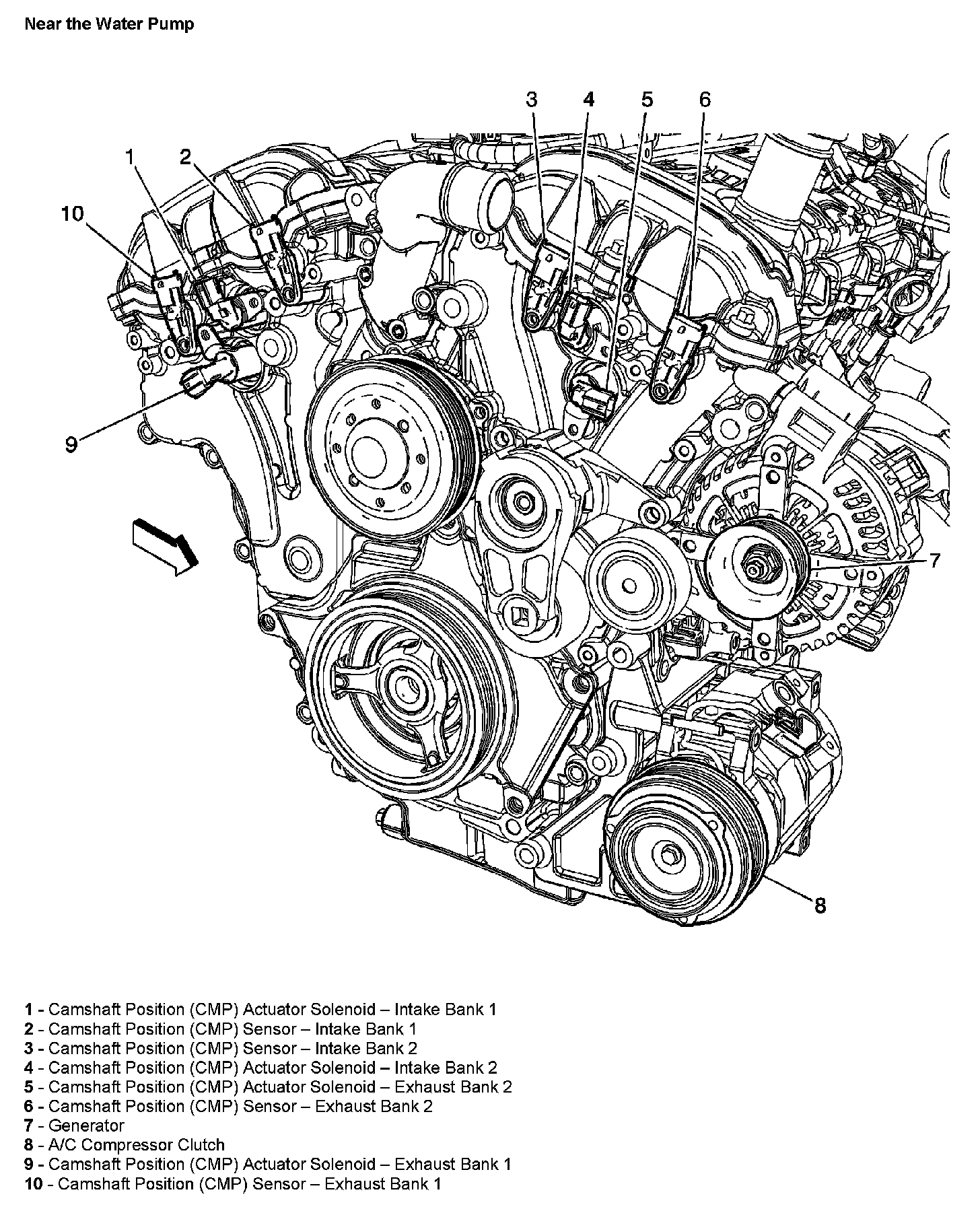 Near the Water Pump

3 4 5 6

1 2

10

9

7

8

1 - Camshaft Position (CMP) Actuator Solenoid – Intake Bank 1
2 - Camshaft Position (CMP) Sensor – Intake Bank 1
3 - Camshaft Position (CMP) Sensor – Intake Bank 2
4 - Camshaft Position (CMP) Actuator Solenoid – Intake Bank 2
5 - Camshaft Position (CMP) Actuator Solenoid – Exhaust Bank 2
6 - Camshaft Position (CMP) Sensor – Exhaust Bank 2
7 - Generator
8 - A/C Compressor Clutch
9 - Camshaft Position (CMP) Actuator Solenoid – Exhaust Bank 1
10 - Camshaft Position (CMP) Sensor – Exhaust Bank 1