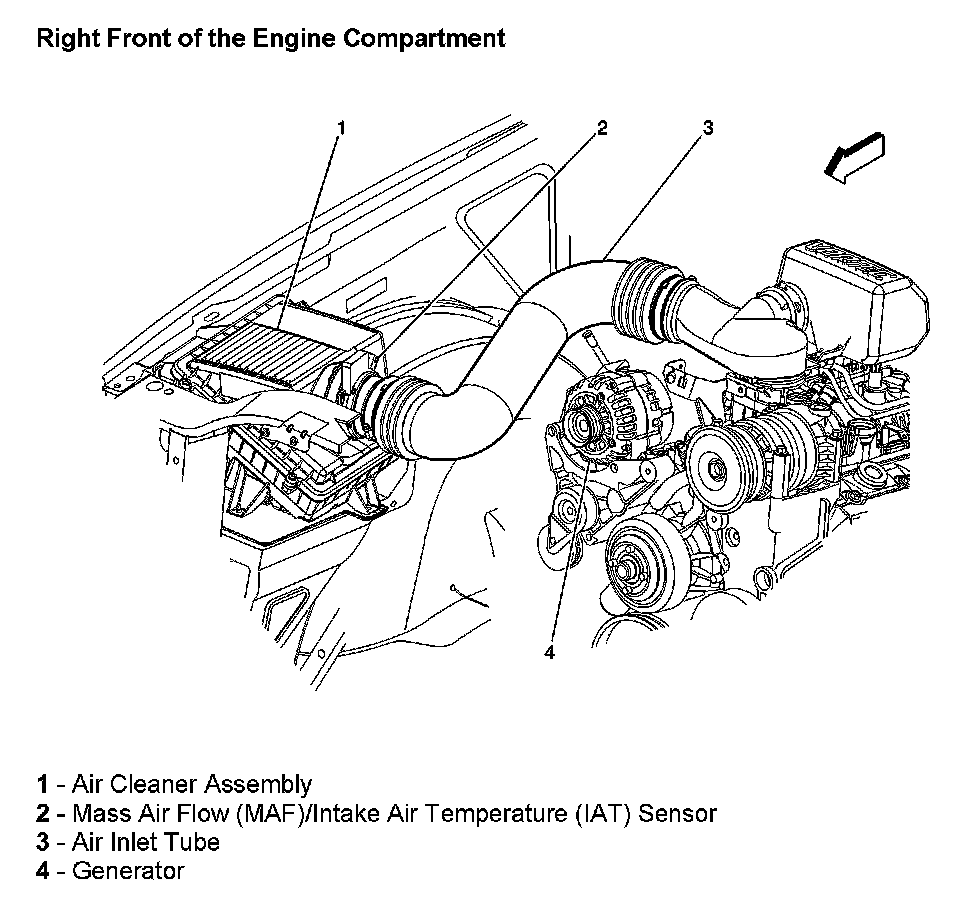 Right Front of the Engine Compartment

1

2

3

4

1 - Air Cleaner Assembly
2 - Mass Air Flow (MAF)/Intake Air Temperature (IAT) Sensor
3 - Air Inlet Tube
4 - Generator