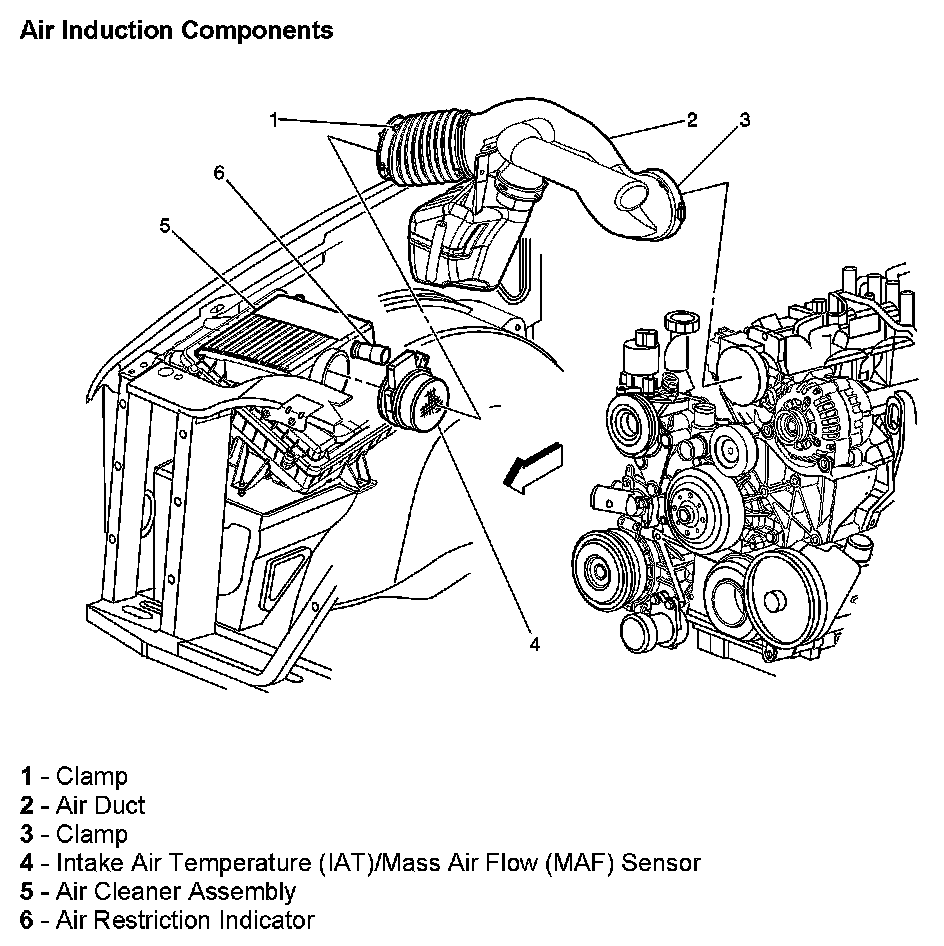 Air Induction Components

1
2
3
6
5
4

1 - Clamp
2 - Air Duct
3 - Clamp
4 - Intake Air Temperature (IAT)/Mass Air Flow (MAF) Sensor
5 - Air Cleaner Assembly
6 - Air Restriction Indicator