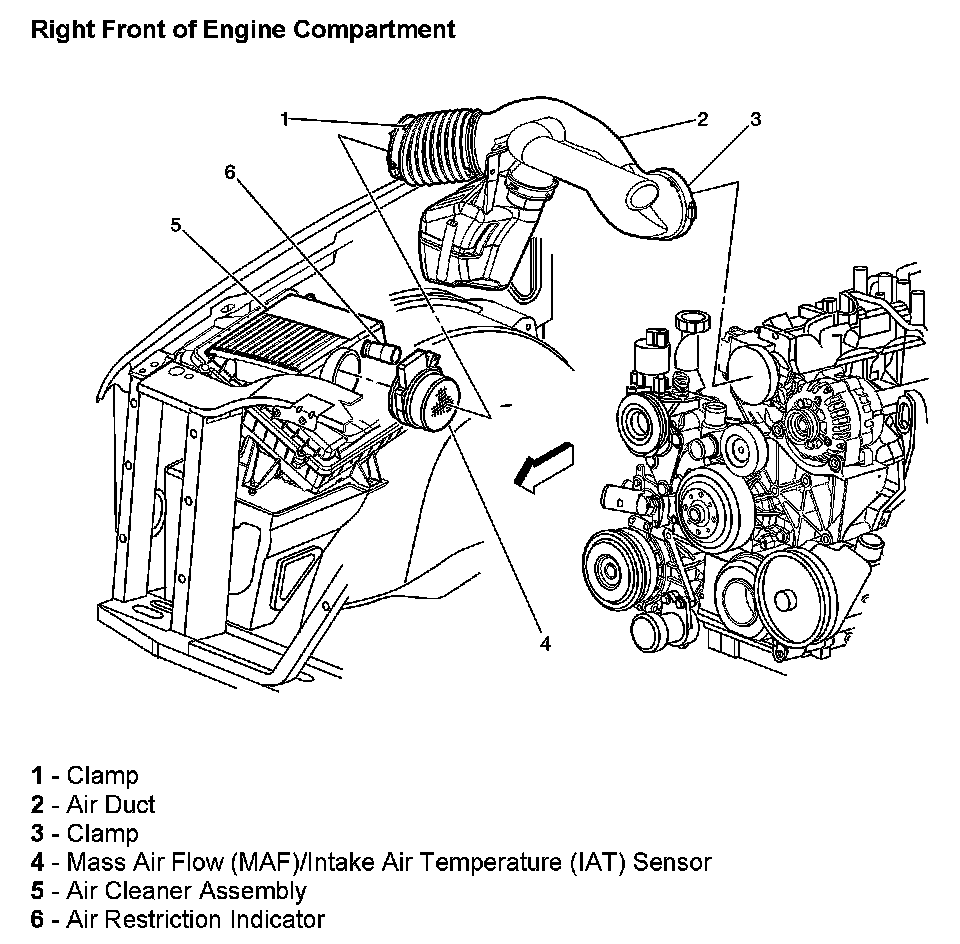 Right Front of Engine Compartment

1
2
3
6
5
4

1 - Clamp
2 - Air Duct
3 - Clamp
4 - Mass Air Flow (MAF)/Intake Air Temperature (IAT) Sensor
5 - Air Cleaner Assembly
6 - Air Restriction Indicator