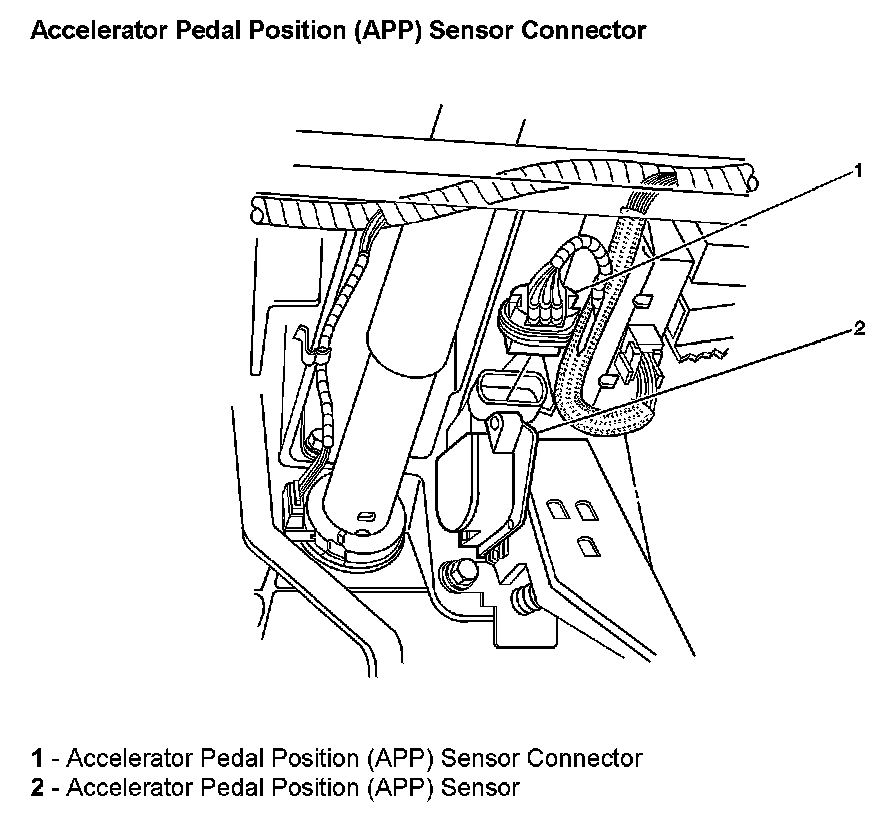 Accelerator Pedal Position (APP) Sensor Connector

1

2

1 - Accelerator Pedal Position (APP) Sensor Connector
2 - Accelerator Pedal Position (APP) Sensor