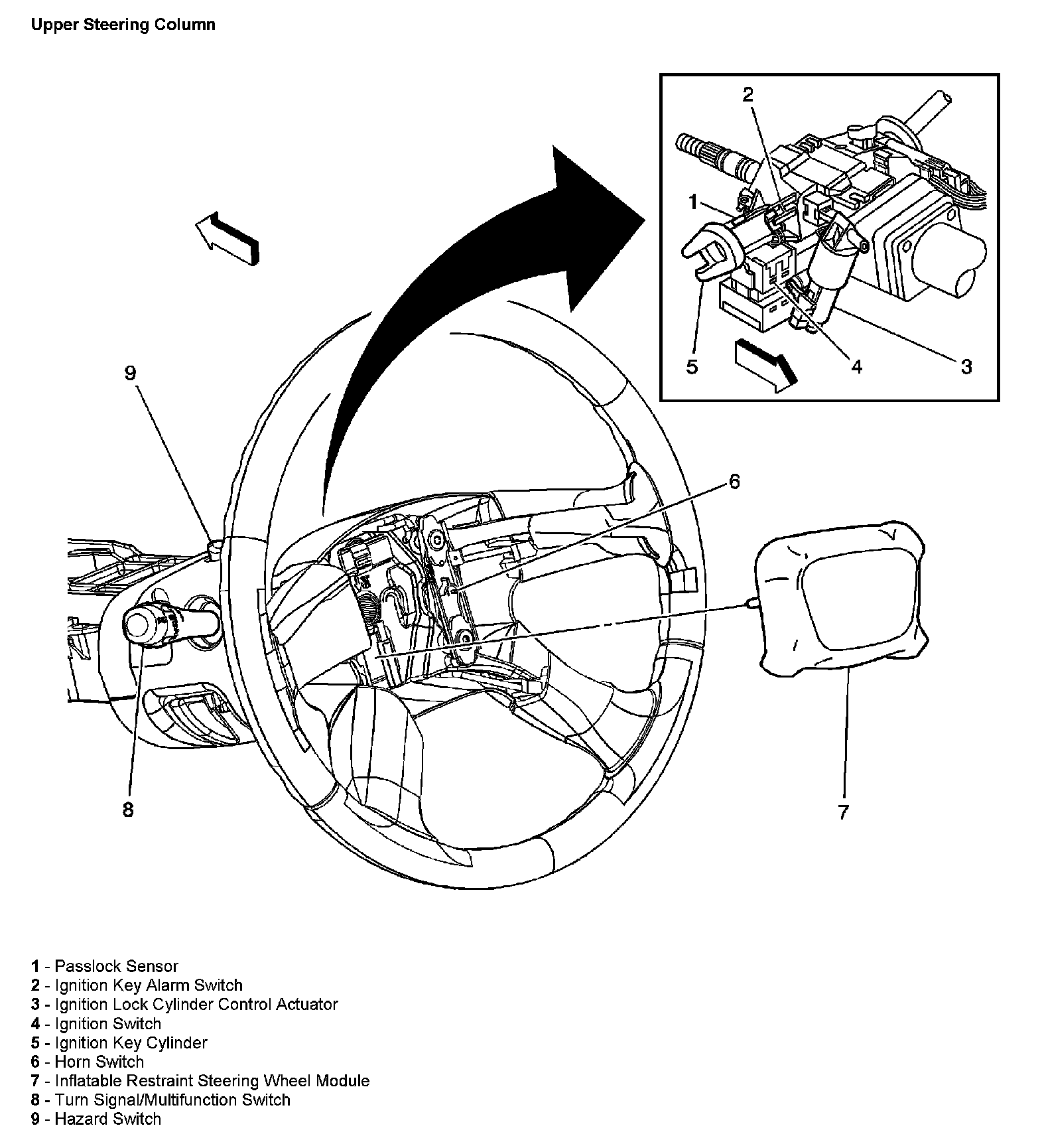 Upper Steering Column

2
1
5
4
3
9
6
8
7

1 - Passlock Sensor
2 - Ignition Key Alarm Switch
3 - Ignition Lock Cylinder Control Actuator
4 - Ignition Switch
5 - Ignition Key Cylinder
6 - Horn Switch
7 - Inflatable Restraint Steering Wheel Module
8 - Turn Signal/Multifunction Switch
9 - Hazard Switch