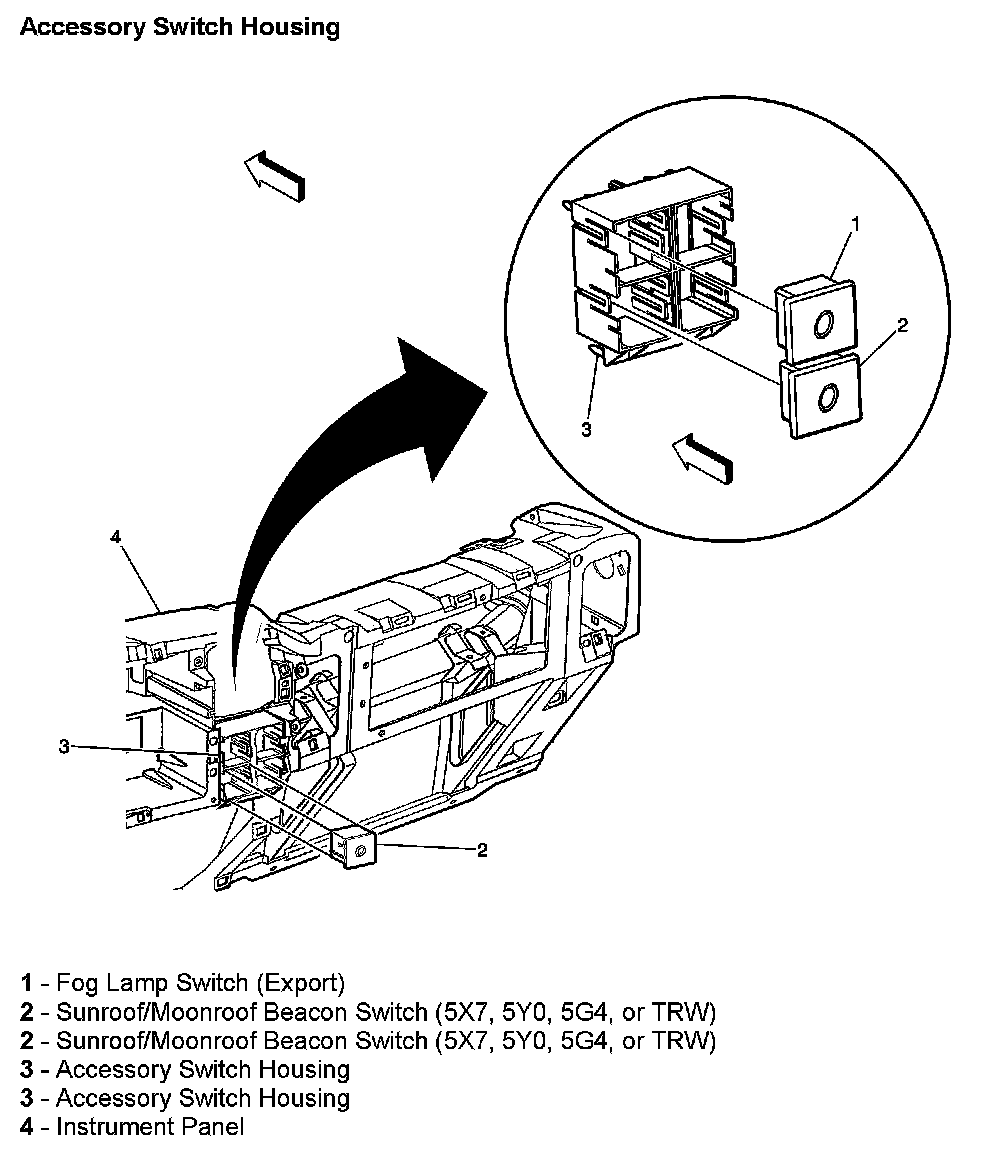 Accessory Switch Housing

1

2

3

4

3

2

1 - Fog Lamp Switch (Export)
2 - Sunroof/Moonroof Beacon Switch (5X7, 5Y0, 5G4, or TRW)
2 - Sunroof/Moonroof Beacon Switch (5X7, 5Y0, 5G4, or TRW)
3 - Accessory Switch Housing
3 - Accessory Switch Housing
4 - Instrument Panel