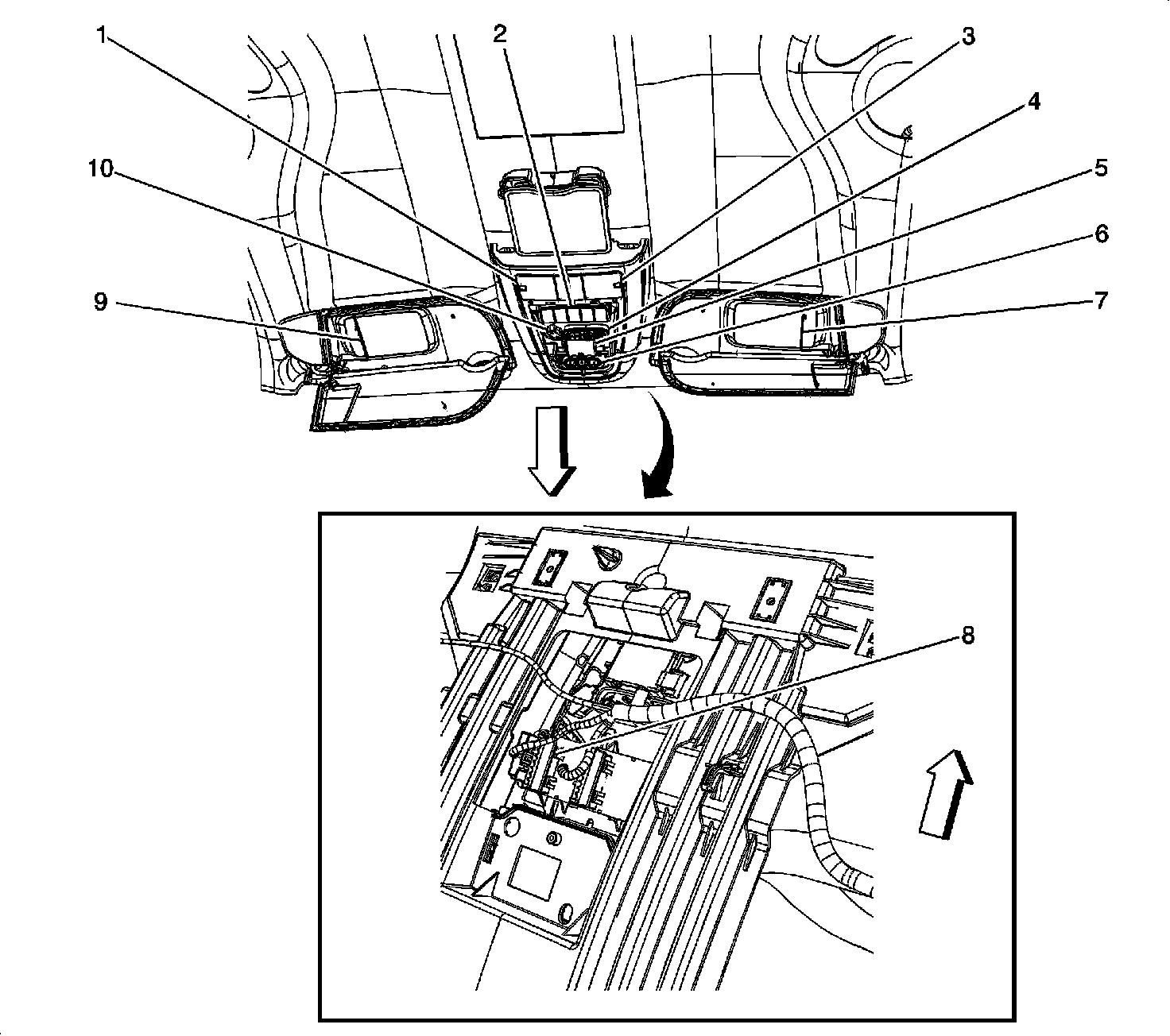 1
2
3
4
10
5
6
9
7
8