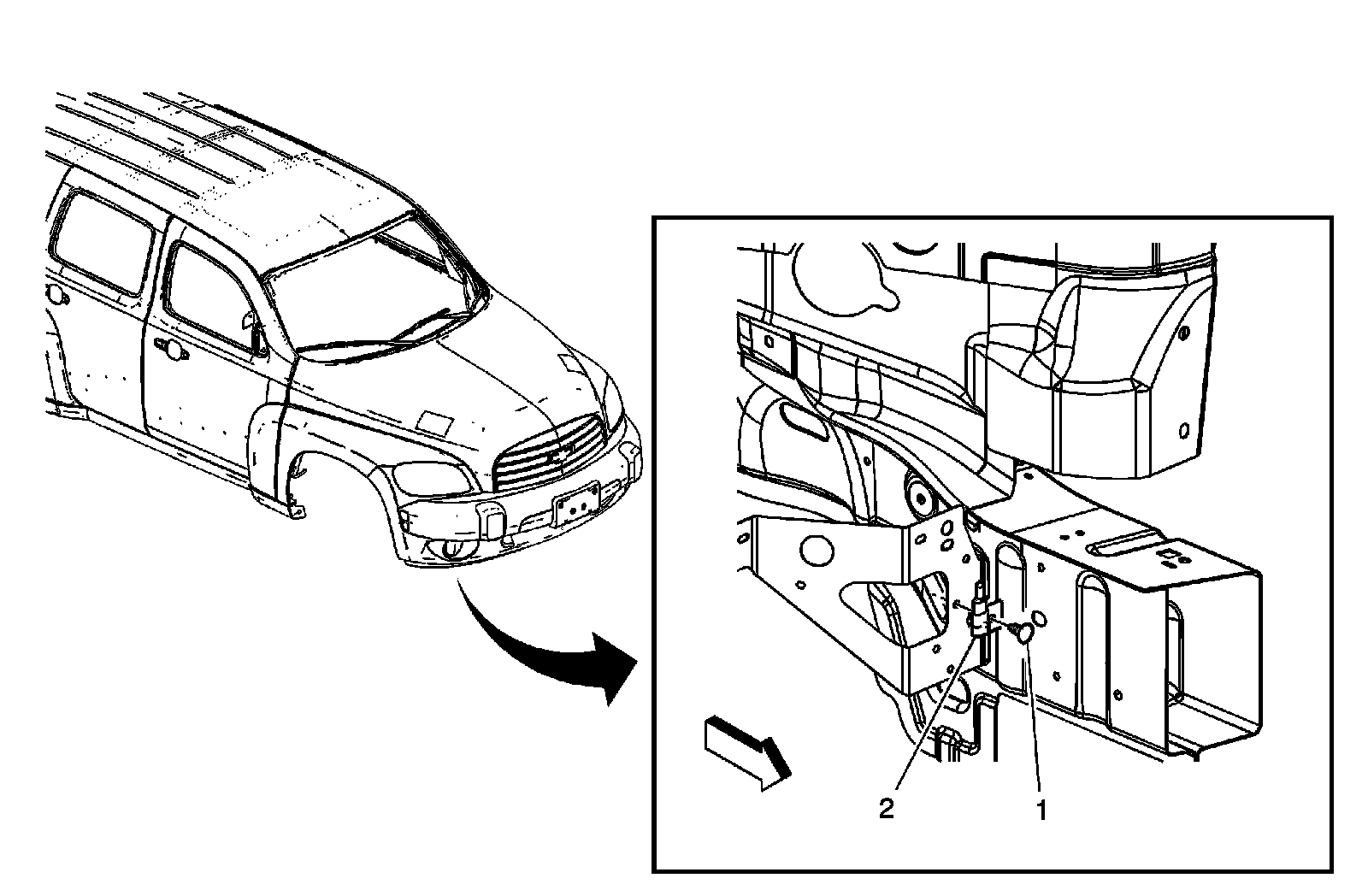 2
1