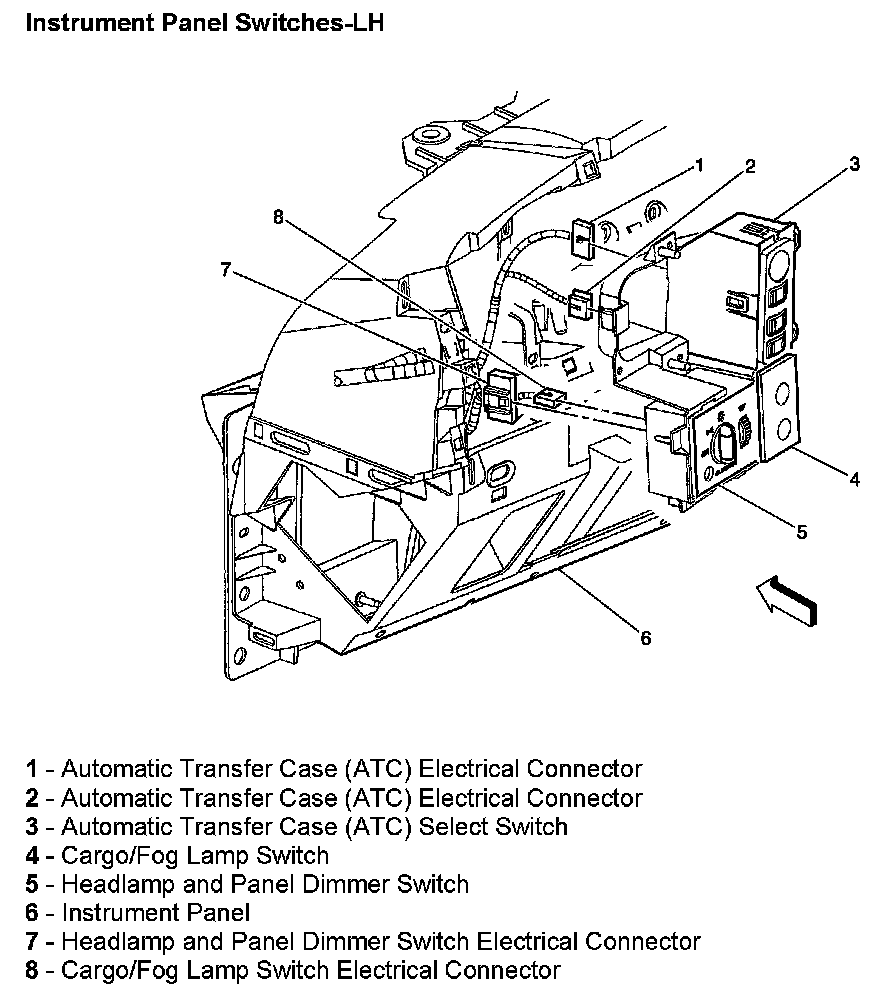 Instrument Panel Switches-LH

1
2
3
8
7
4
5
6

1 - Automatic Transfer Case (ATC) Electrical Connector
2 - Automatic Transfer Case (ATC) Electrical Connector
3 - Automatic Transfer Case (ATC) Select Switch
4 - Cargo/Fog Lamp Switch
5 - Headlamp and Panel Dimmer Switch
6 - Instrument Panel
7 - Headlamp and Panel Dimmer Switch Electrical Connector
8 - Cargo/Fog Lamp Switch Electrical Connector