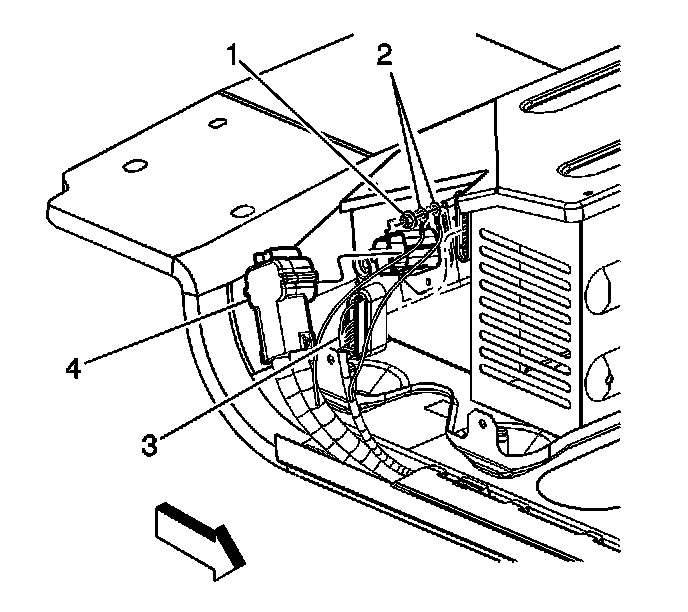 1
2
4
3