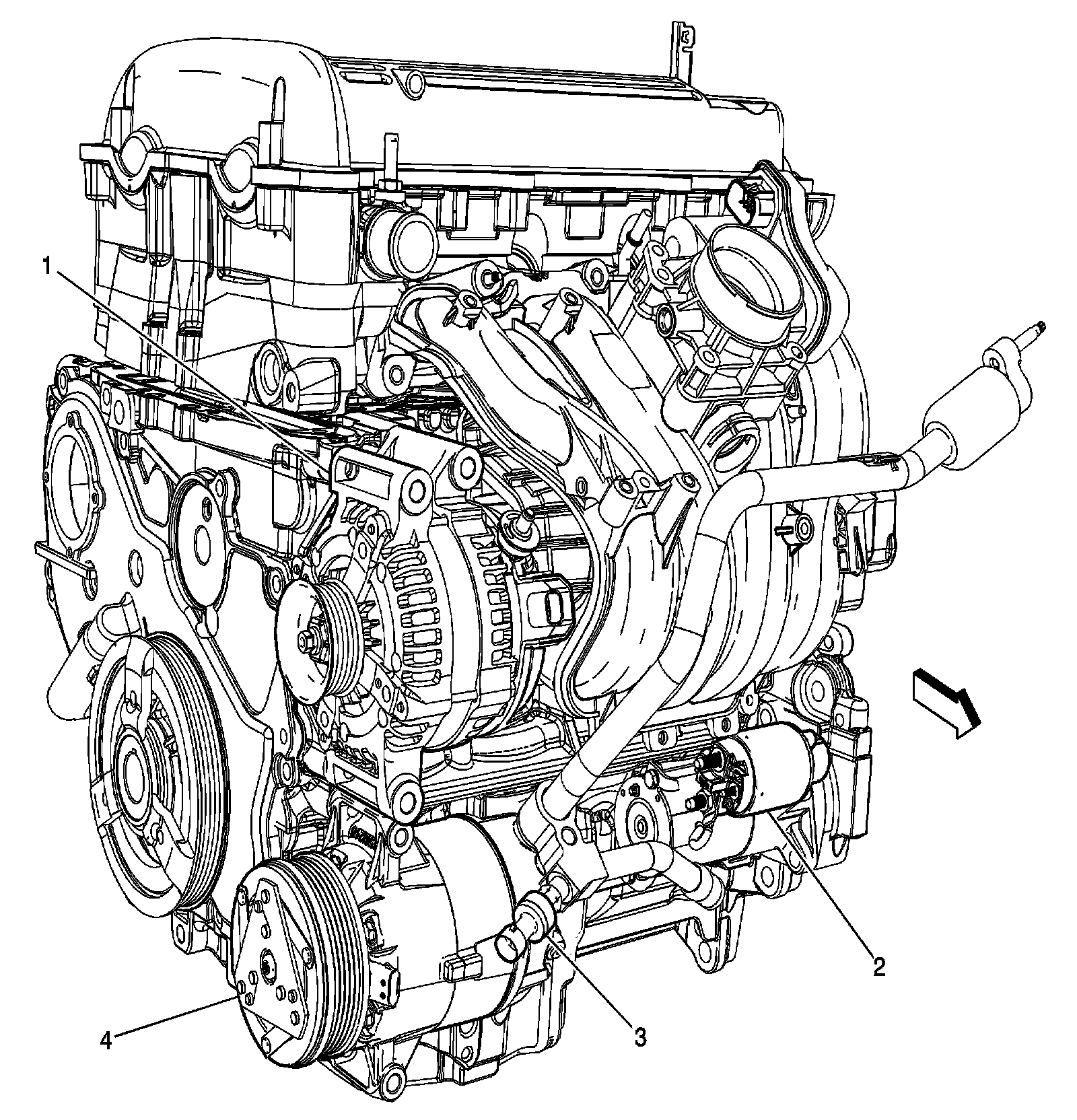 1
2
3
4