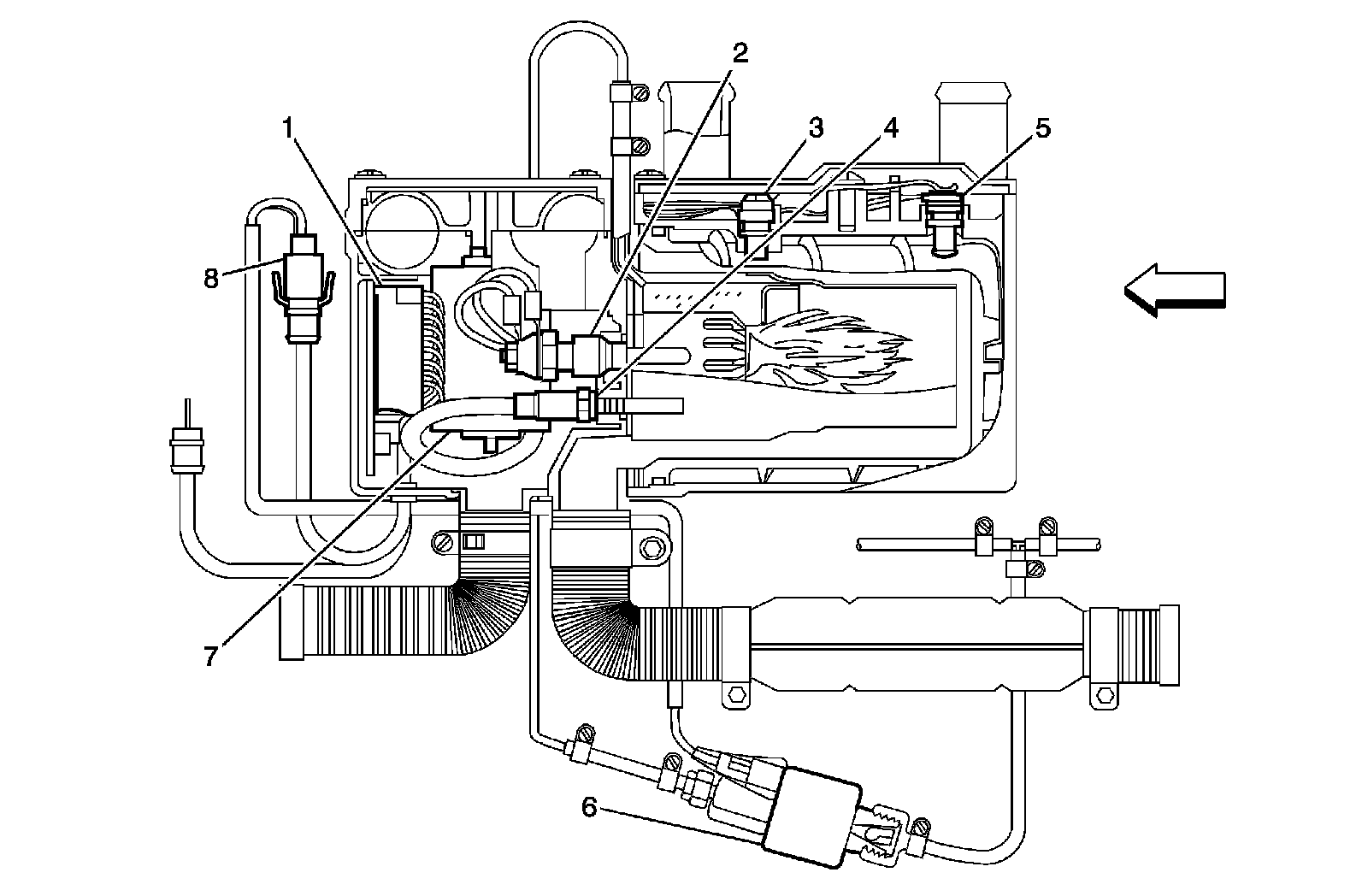 2
1
3
4
5
8
7
6