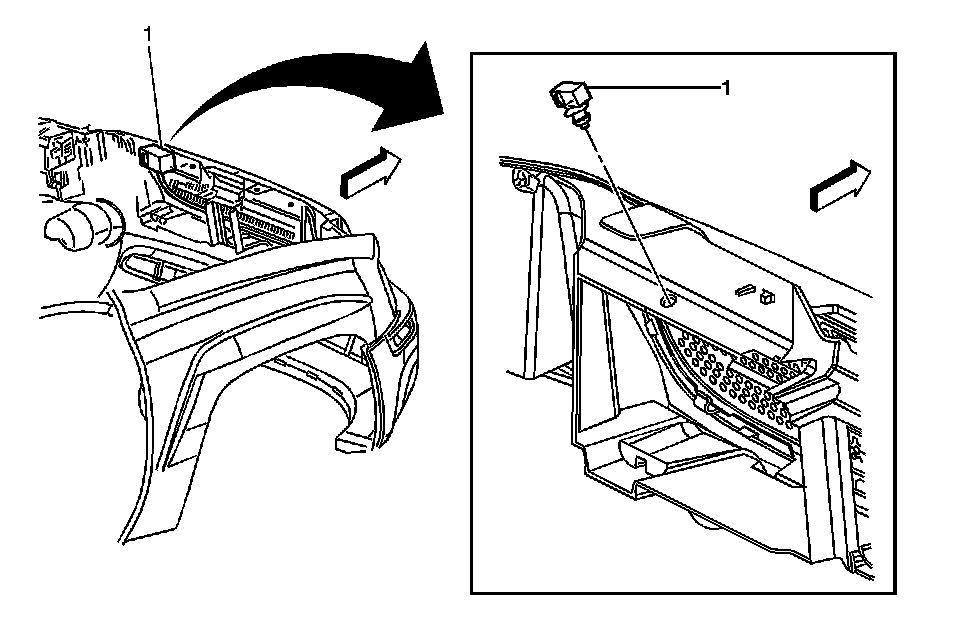 1

1