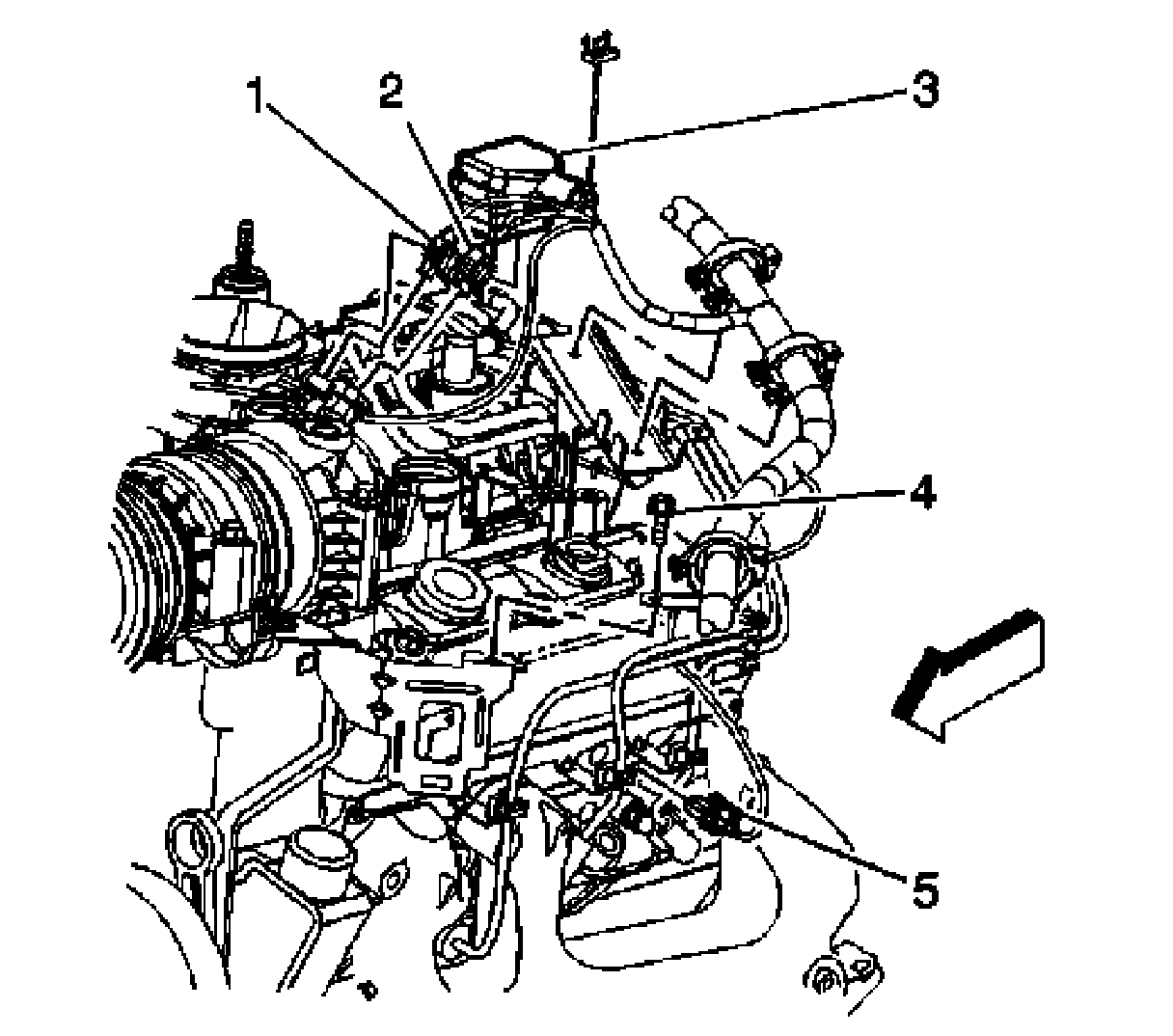 1
2
3
4
5