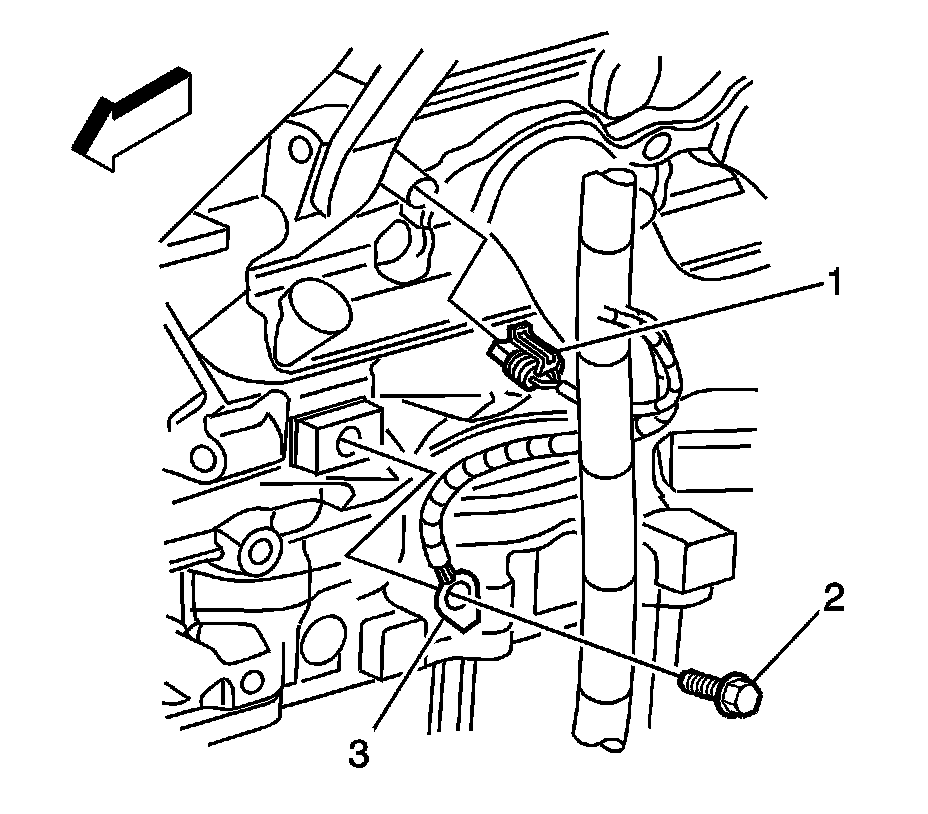 1
2
3