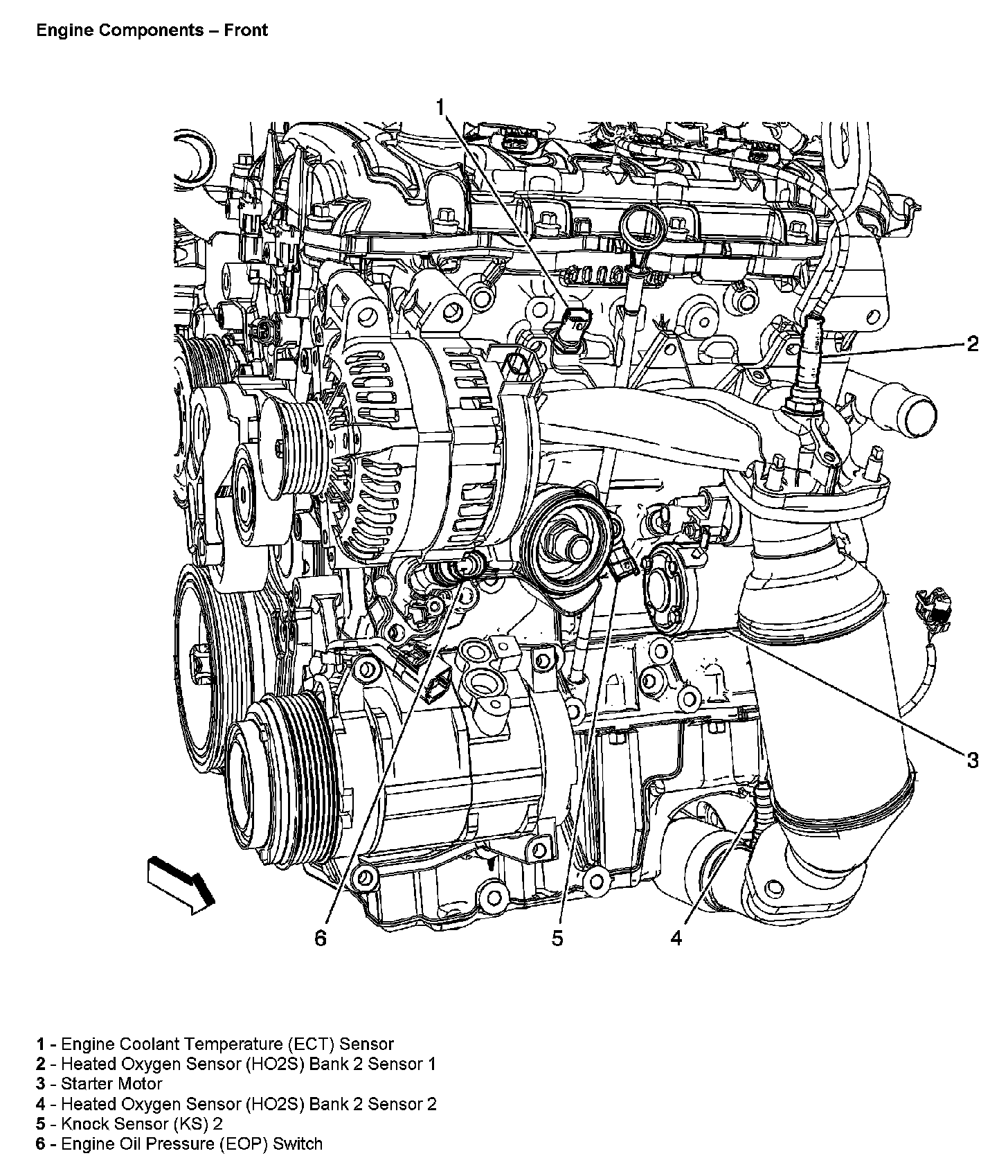 Engine Components – Front

1

2

3

6

5

4

1 - Engine Coolant Temperature (ECT) Sensor
2 - Heated Oxygen Sensor (HO2S) Bank 2 Sensor 1
3 - Starter Motor
4 - Heated Oxygen Sensor (HO2S) Bank 2 Sensor 2
5 - Knock Sensor (KS) 2
6 - Engine Oil Pressure (EOP) Switch