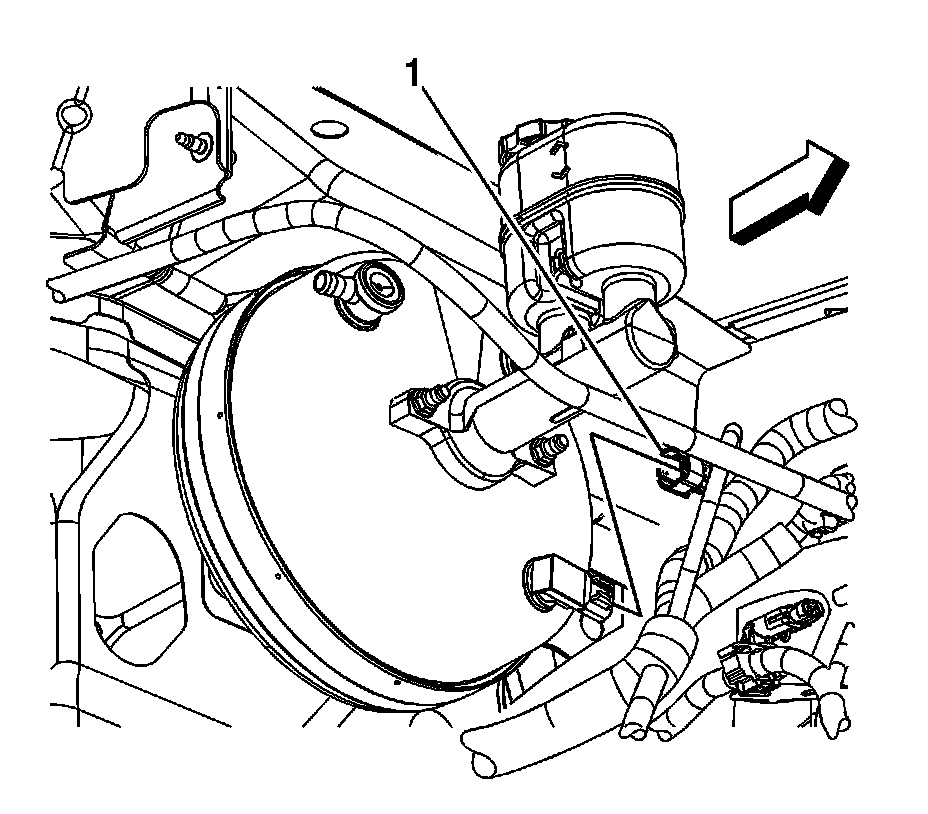 1