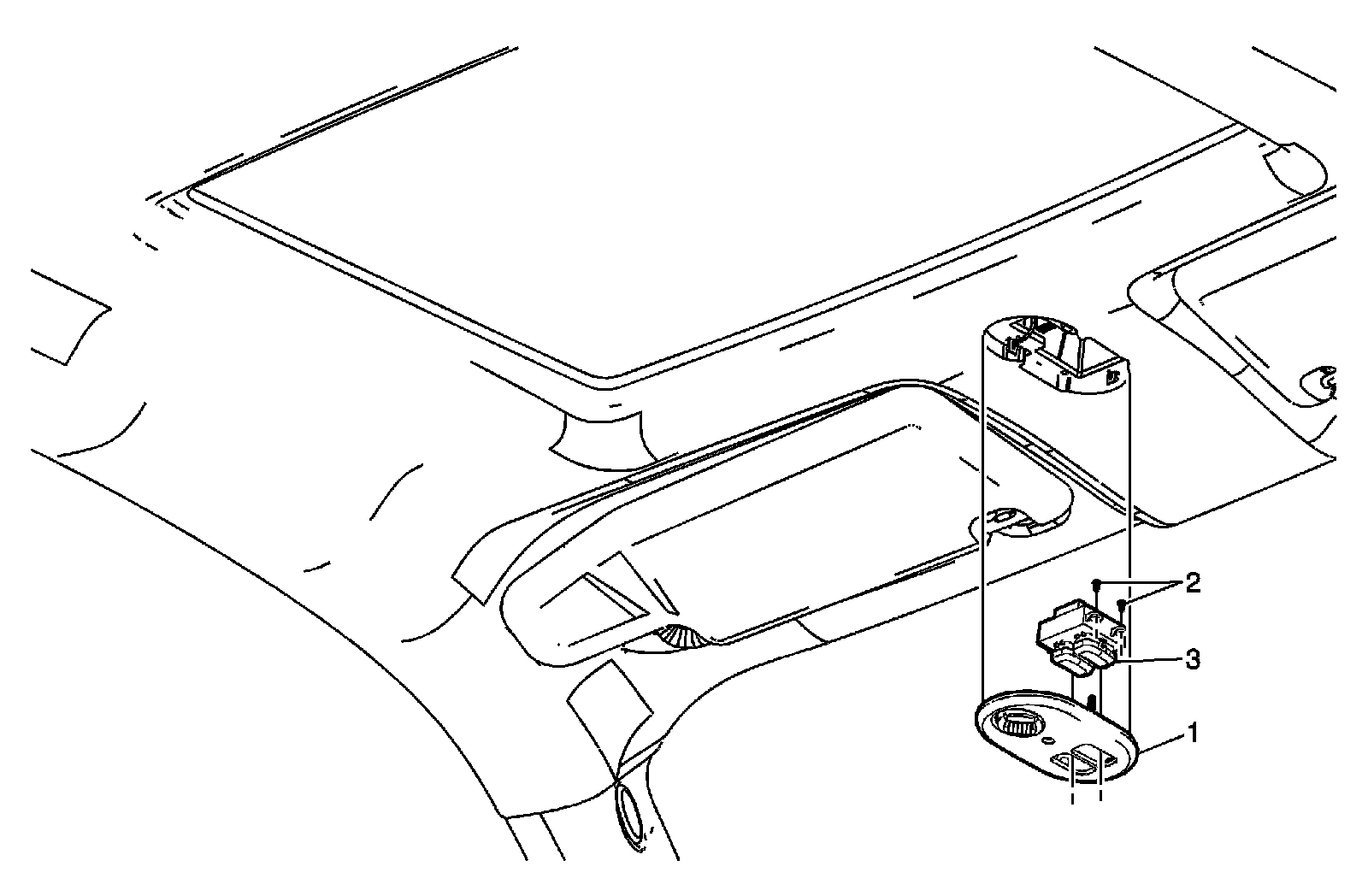 2
3
1