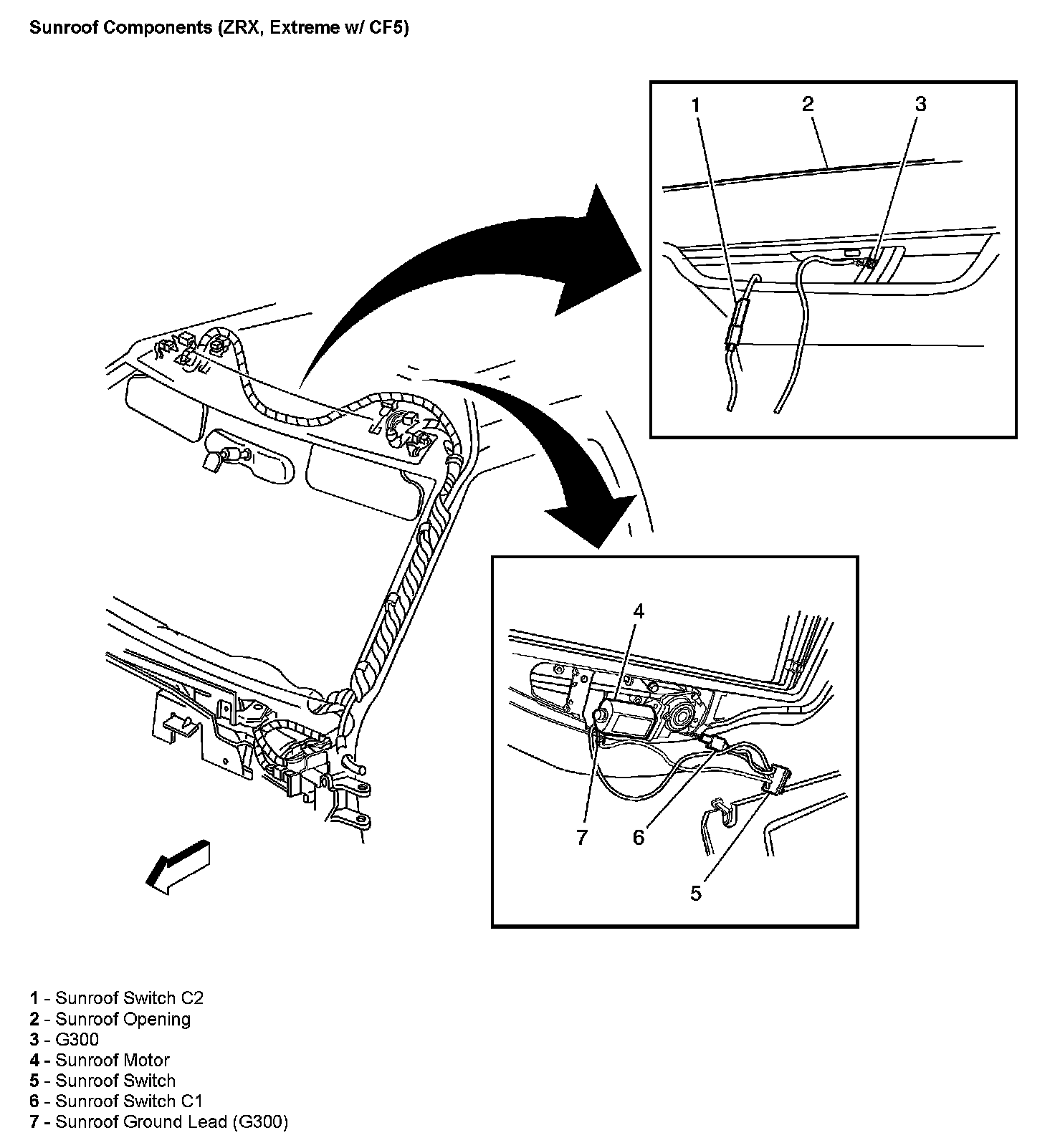 Sunroof Components (ZRX, Extreme w/ CF5)

1
2
3

4
7
6
5

1 - Sunroof Switch C2
2 - Sunroof Opening
3 - G300
4 - Sunroof Motor
5 - Sunroof Switch
6 - Sunroof Switch C1
7 - Sunroof Ground Lead (G300)