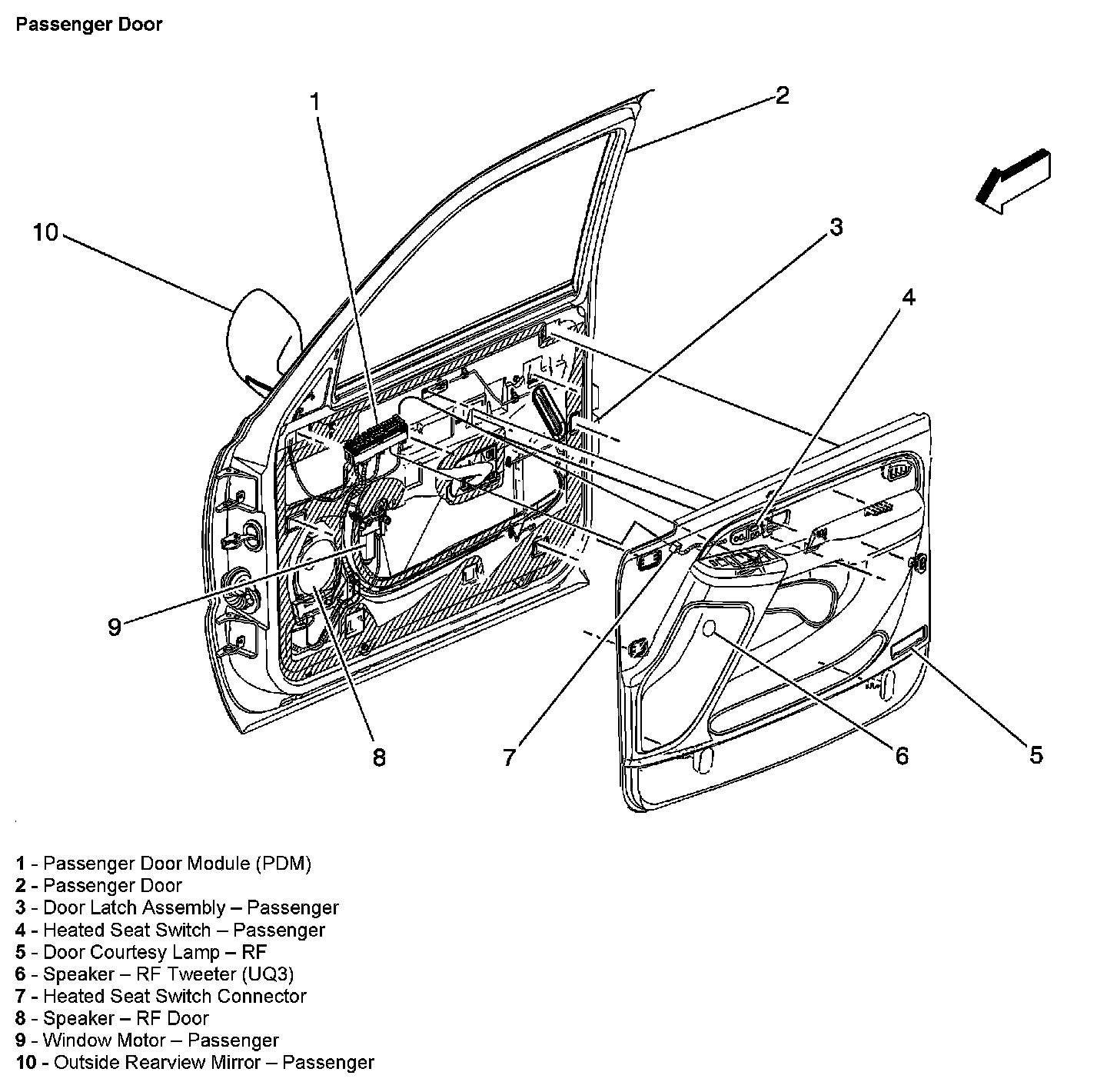 Passenger Door

1

2

10

3

4

9

8

7

6

5

1 - Passenger Door Module (PDM)
2 - Passenger Door
3 - Door Latch Assembly – Passenger
4 - Heated Seat Switch – Passenger
5 - Door Courtesy Lamp – RF
6 - Speaker – RF Tweeter (UQ3)
7 - Heated Seat Switch Connector
8 - Speaker – RF Door
9 - Window Motor – Passenger
10 - Outside Rearview Mirror – Passenger