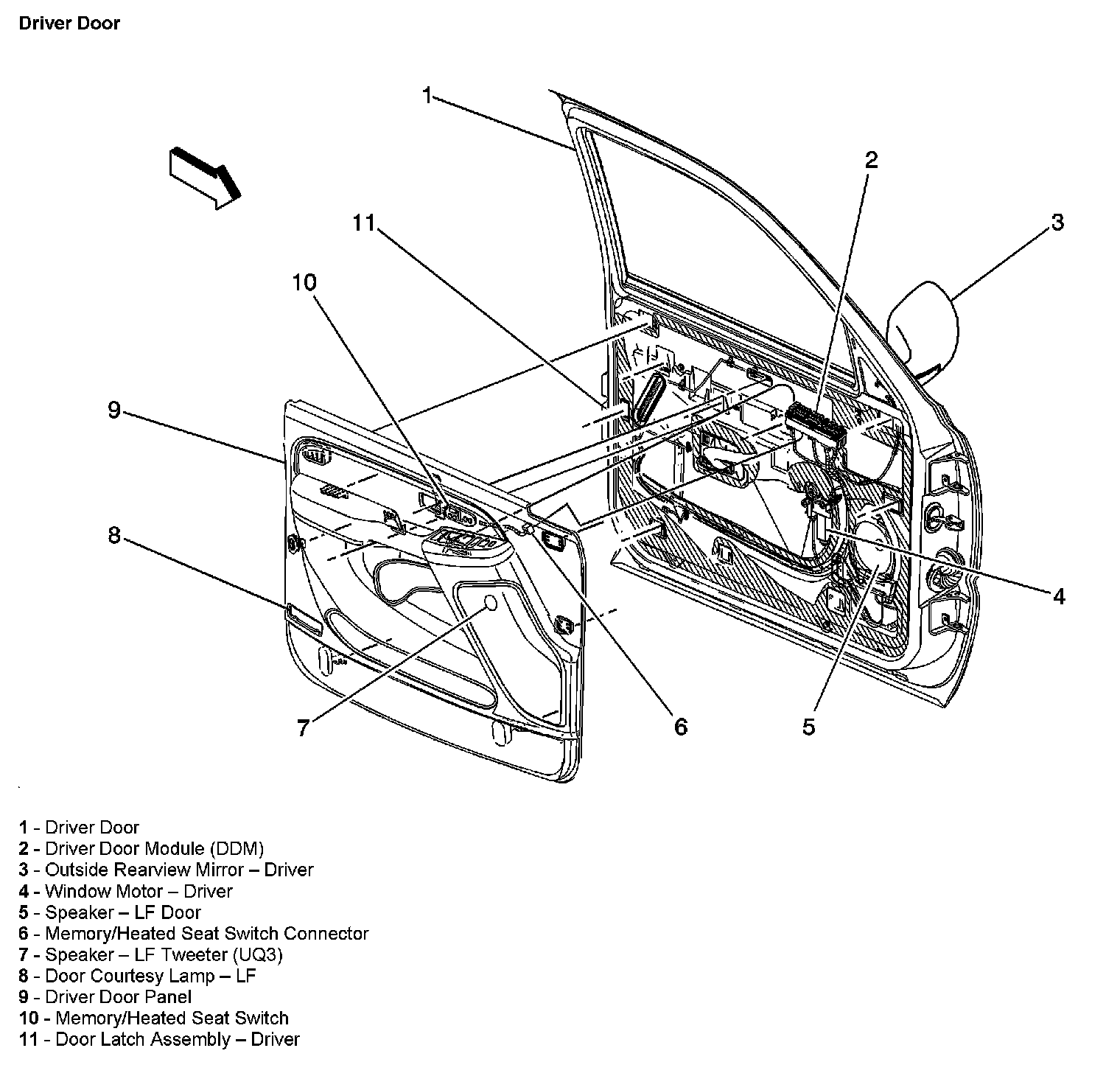 Driver Door

1
2
3
11
10
9
8
4
7
6
5

1 - Driver Door
2 - Driver Door Module (DDM)
3 - Outside Rearview Mirror – Driver
4 - Window Motor – Driver
5 - Speaker – LF Door
6 - Memory/Heated Seat Switch Connector
7 - Speaker – LF Tweeter (UQ3)
8 - Door Courtesy Lamp – LF
9 - Driver Door Panel
10 - Memory/Heated Seat Switch
11 - Door Latch Assembly – Driver