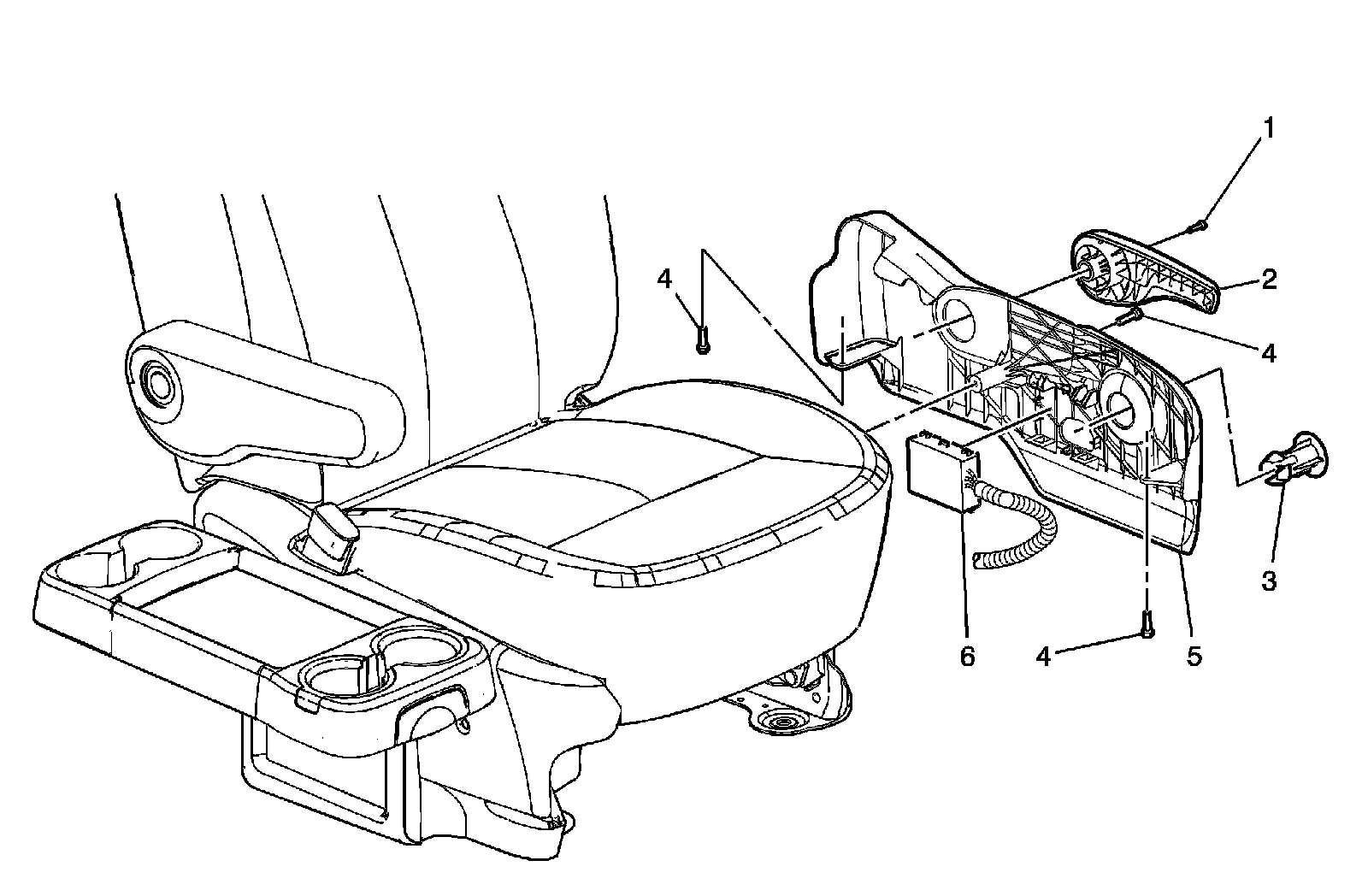 1
2
4
4
3
6
4
5