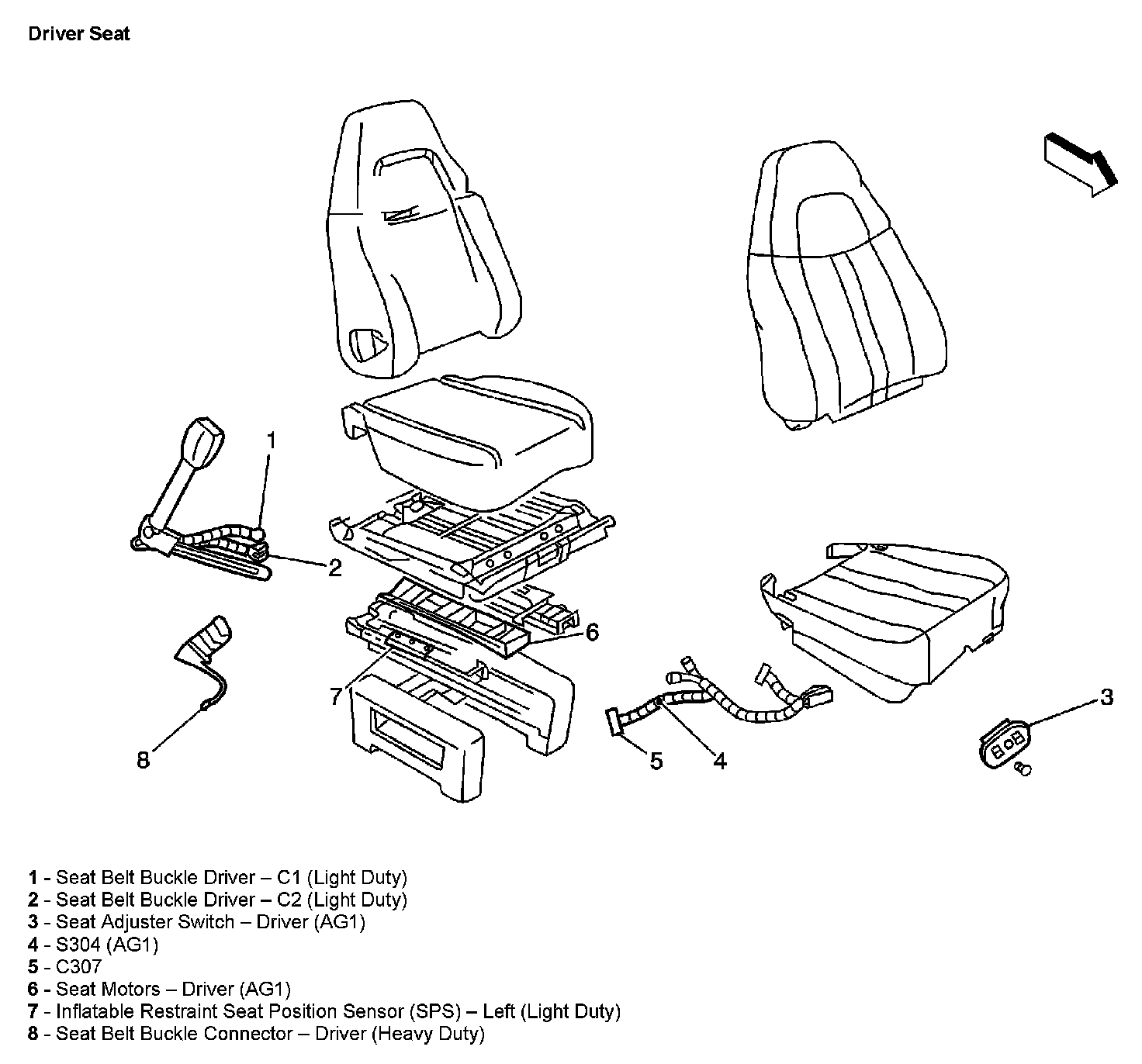 Driver Seat

1
2
6
7
8
5
4
3

1 - Seat Belt Buckle Driver – C1 (Light Duty)
2 - Seat Belt Buckle Driver – C2 (Light Duty)
3 - Seat Adjuster Switch – Driver (AG1)
4 - S304 (AG1)
5 - C307
6 - Seat Motors – Driver (AG1)
7 - Inflatable Restraint Seat Position Sensor (SPS) – Left (Light Duty)
8 - Seat Belt Buckle Connector – Driver (Heavy Duty)