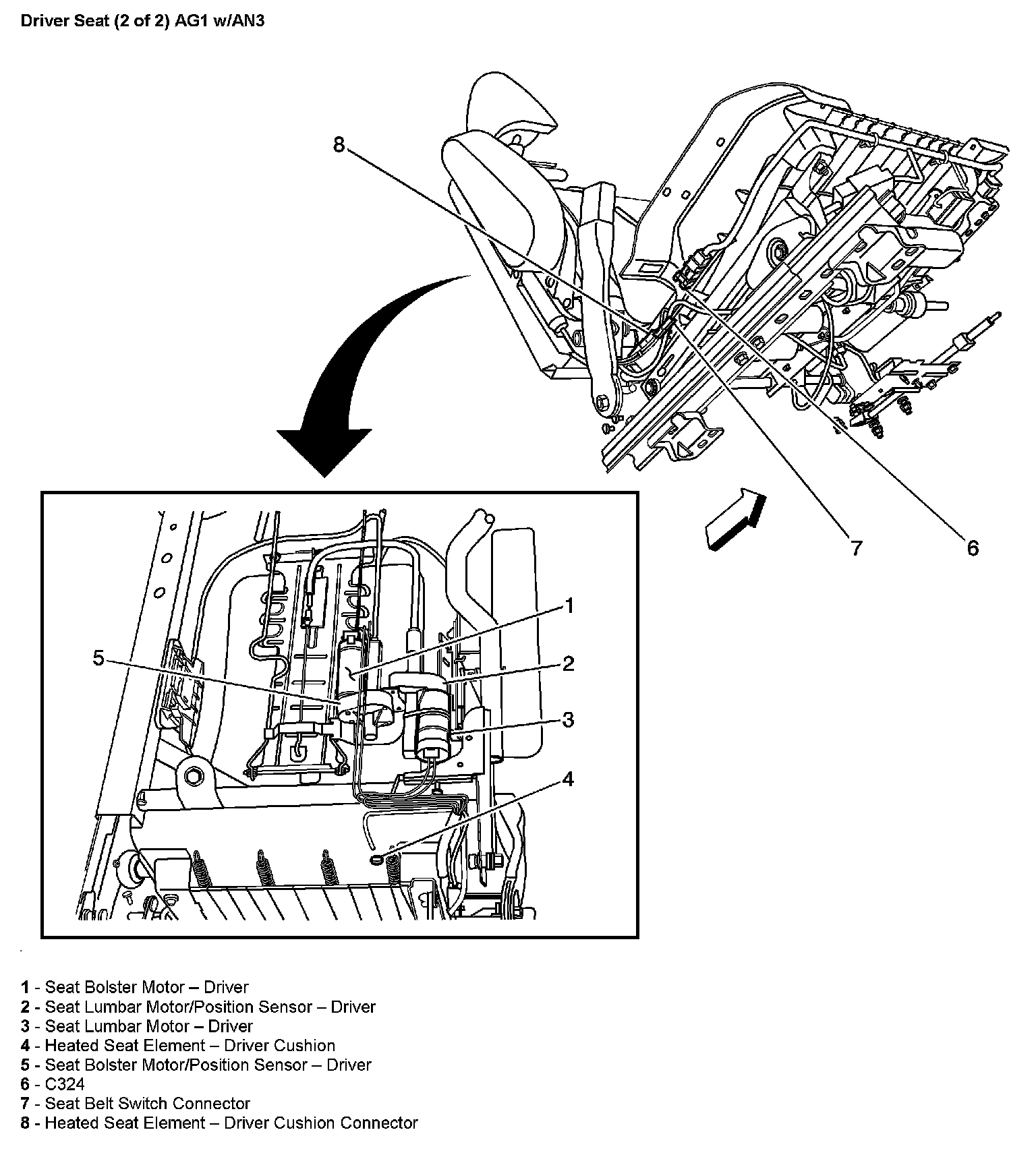 Driver Seat (2 of 2) AG1 w/AN3

8

7

6

1

5

2

3

4

1 - Seat Bolster Motor – Driver
2 - Seat Lumbar Motor/Position Sensor – Driver
3 - Seat Lumbar Motor – Driver
4 - Heated Seat Element – Driver Cushion
5 - Seat Bolster Motor/Position Sensor – Driver
6 - C324
7 - Seat Belt Switch Connector
8 - Heated Seat Element – Driver Cushion Connector