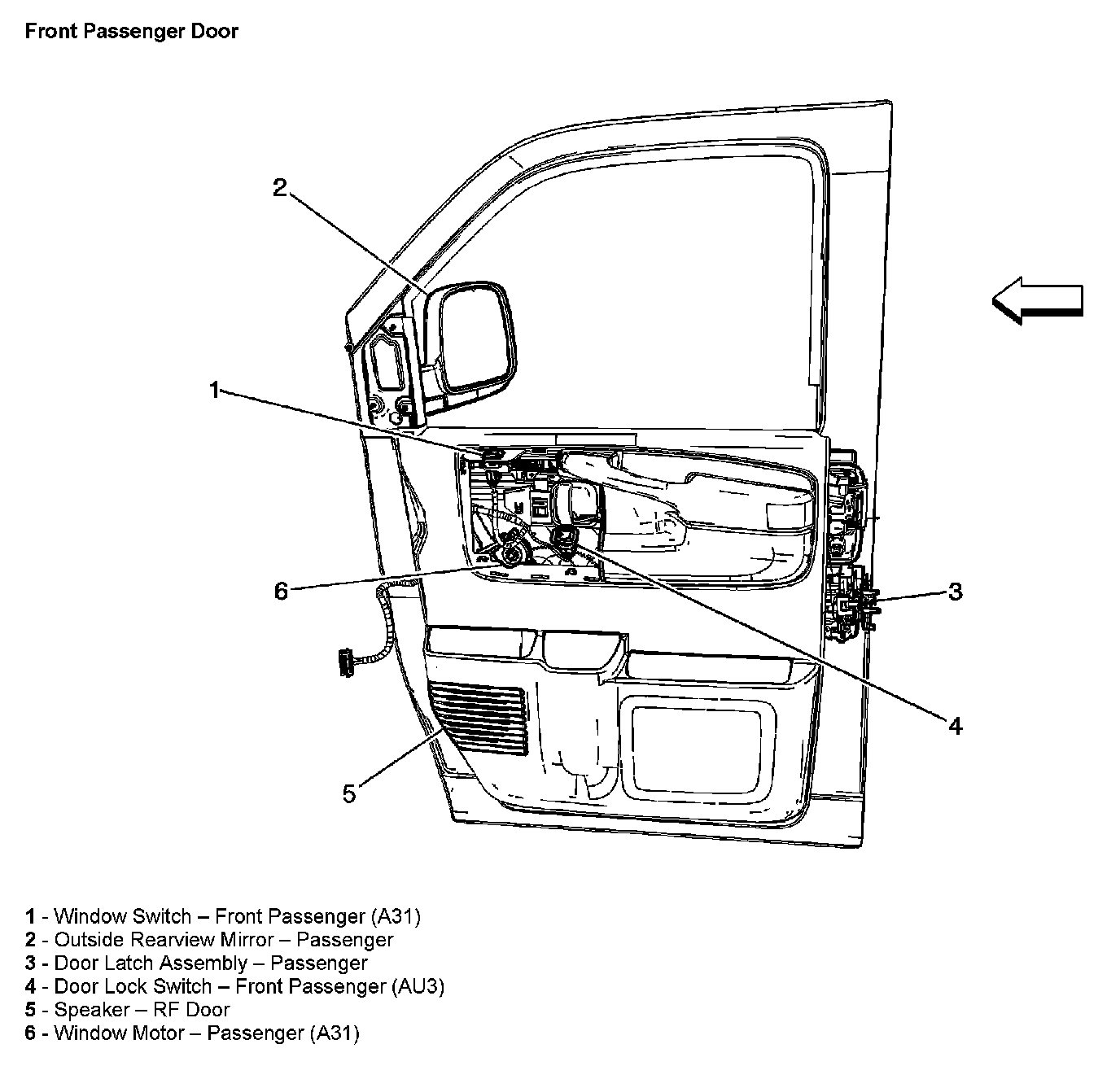 Front Passenger Door

2

1

6

3

4

5

1 - Window Switch – Front Passenger (A31)
2 - Outside Rearview Mirror – Passenger
3 - Door Latch Assembly – Passenger
4 - Door Lock Switch – Front Passenger (AU3)
5 - Speaker – RF Door
6 - Window Motor – Passenger (A31)