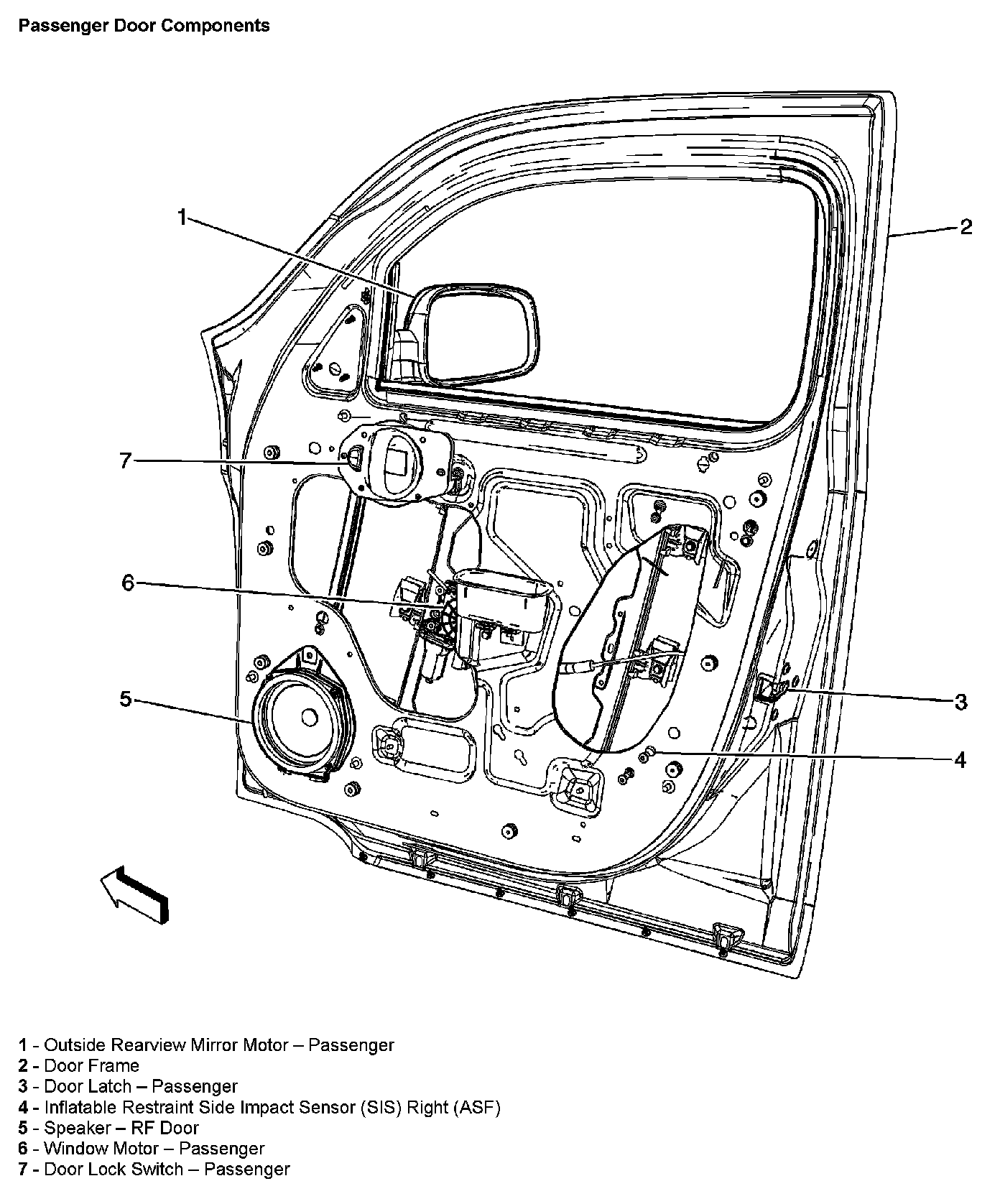 Passenger Door Components

1

2

7

6

5

3

4

1 - Outside Rearview Mirror Motor – Passenger
2 - Door Frame
3 - Door Latch – Passenger
4 - Inflatable Restraint Side Impact Sensor (SIS) Right (ASF)
5 - Speaker – RF Door
6 - Window Motor – Passenger
7 - Door Lock Switch – Passenger