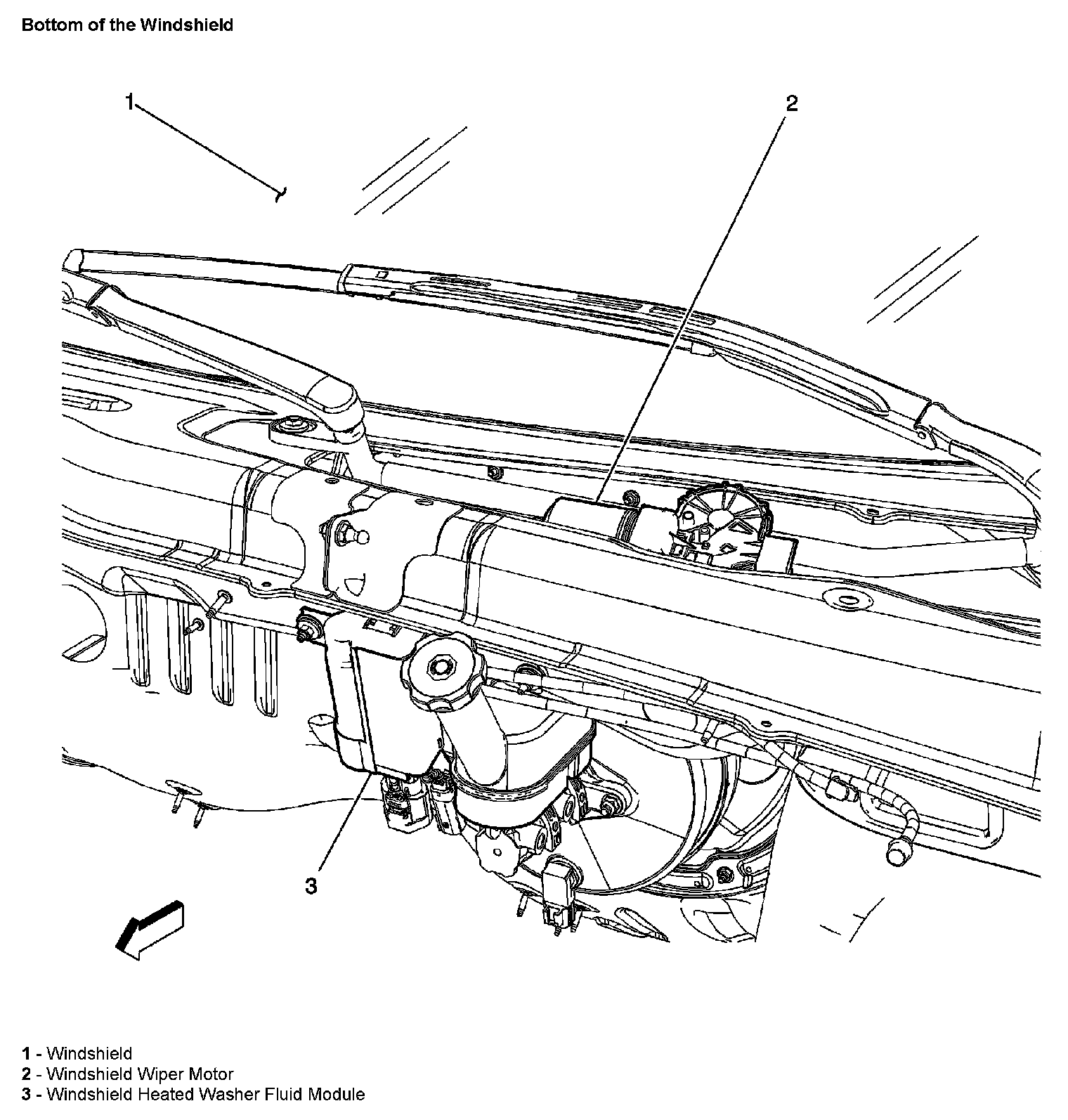 Bottom of the Windshield

1

2

3

1 - Windshield
2 - Windshield Wiper Motor
3 - Windshield Heated Washer Fluid Module