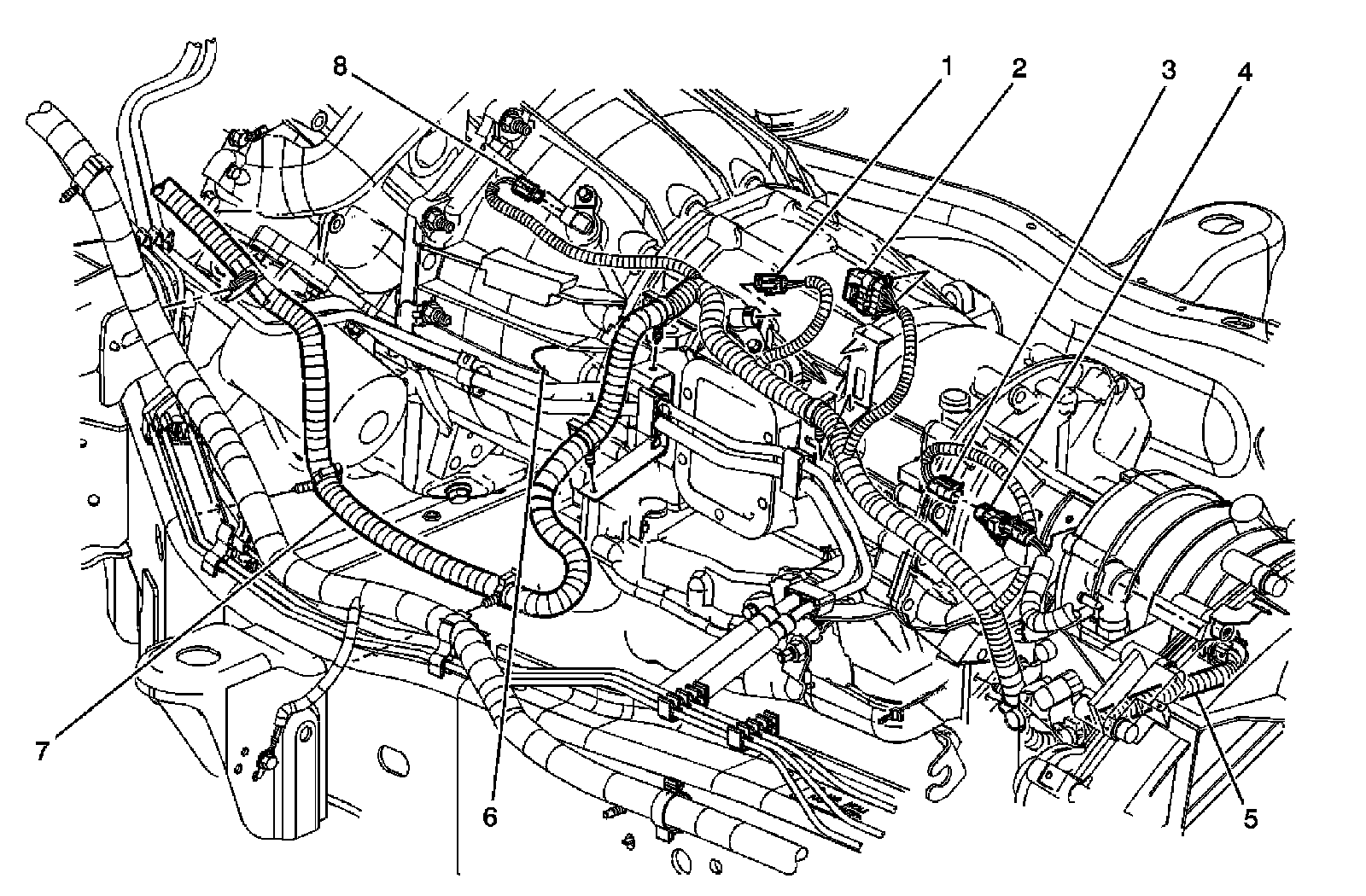 8
1
2
3
4
7
6
5