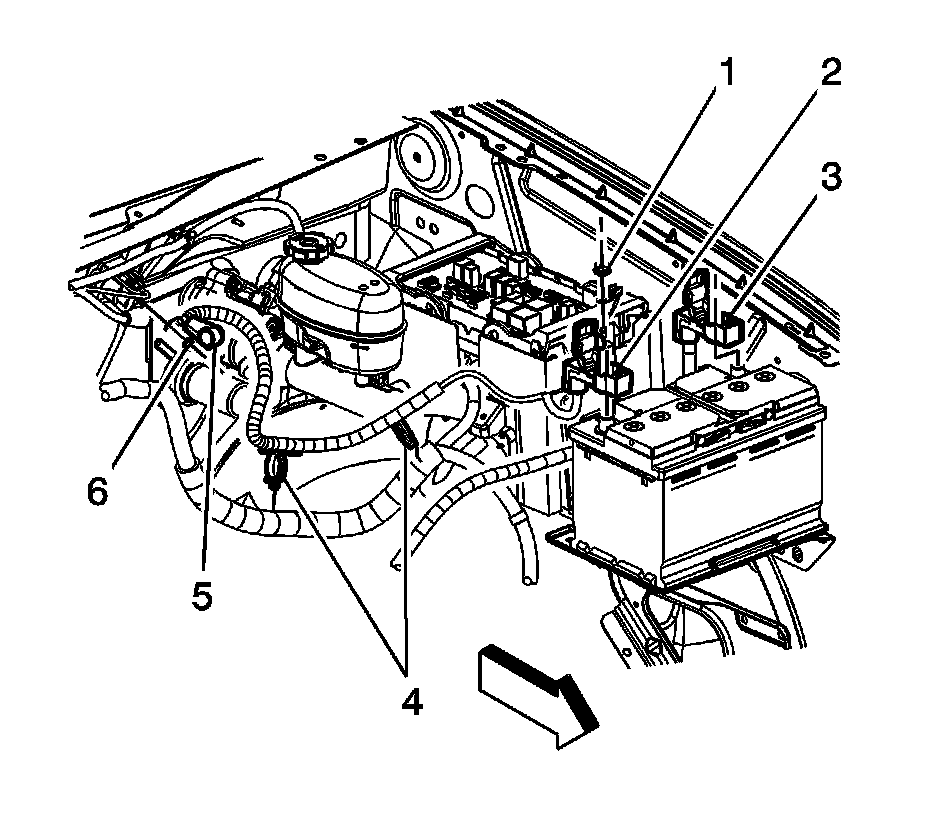 1
2
3
6
5
4