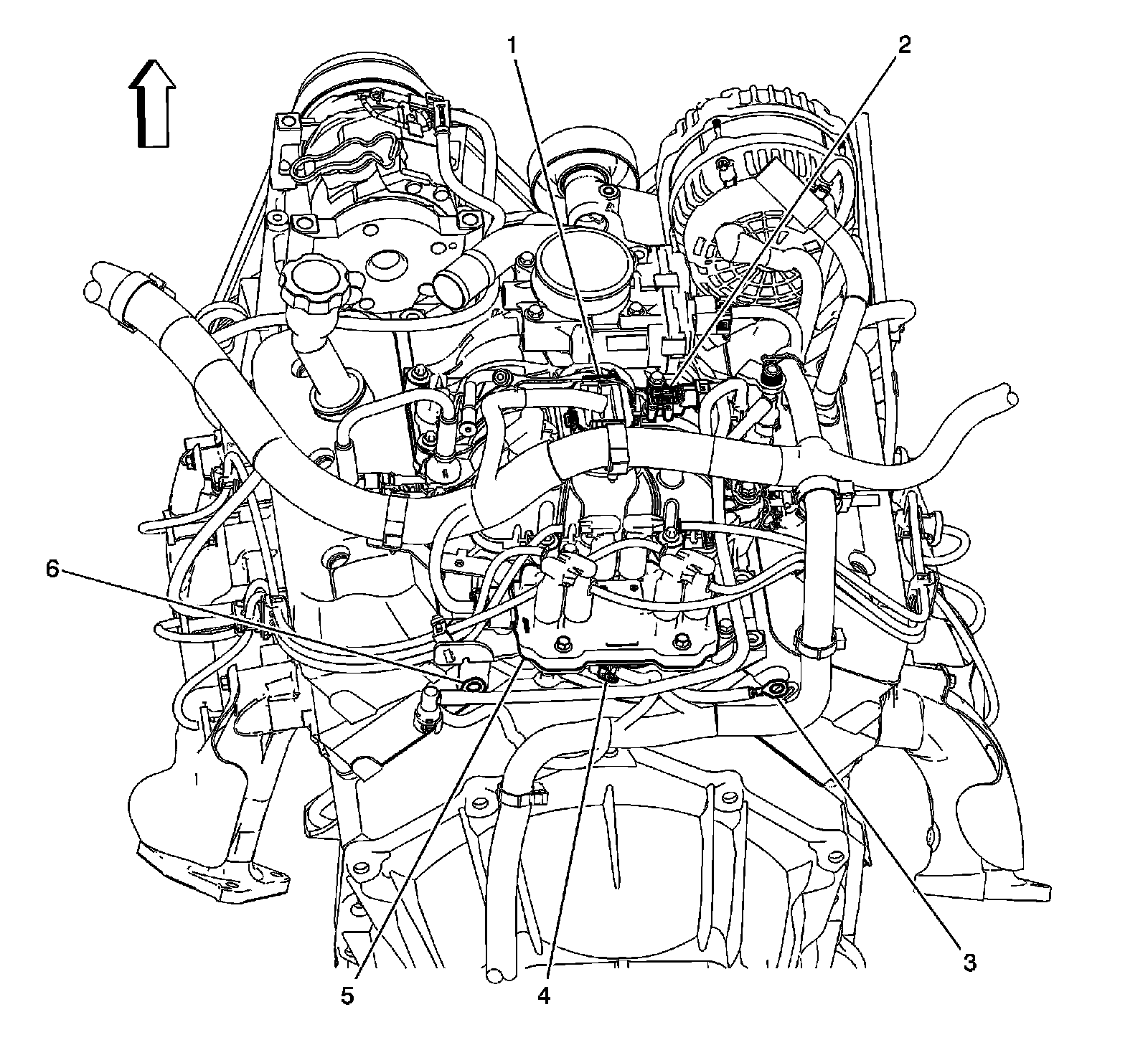 1
2
6
5
4
3