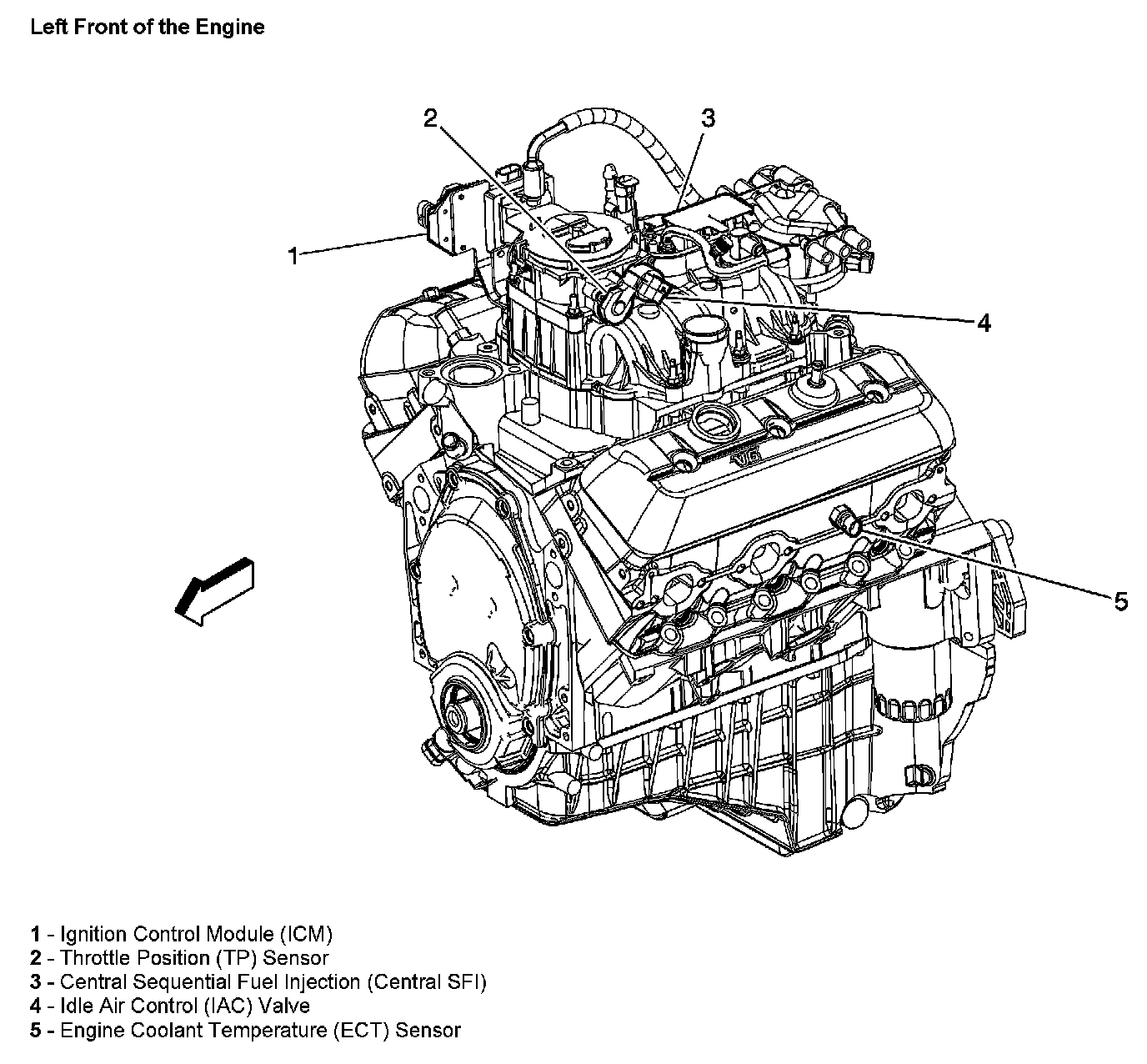 Left Front of the Engine

2
3
1
4
5

1 - Ignition Control Module (ICM)
2 - Throttle Position (TP) Sensor
3 - Central Sequential Fuel Injection (Central SFI)
4 - Idle Air Control (IAC) Valve
5 - Engine Coolant Temperature (ECT) Sensor