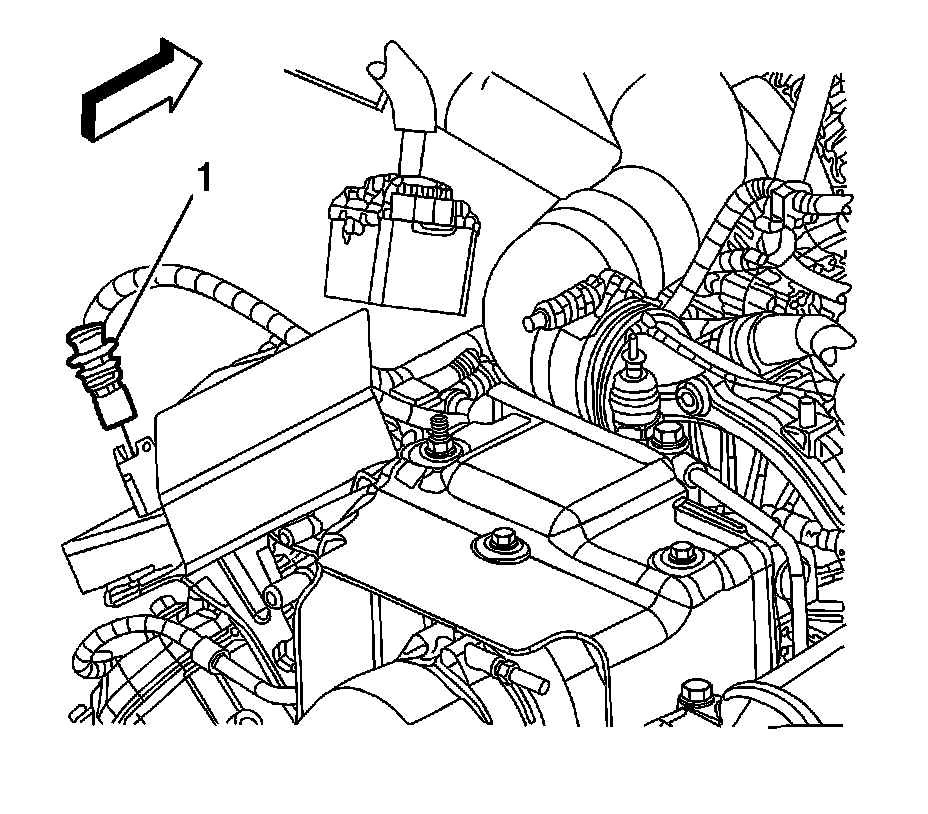 1