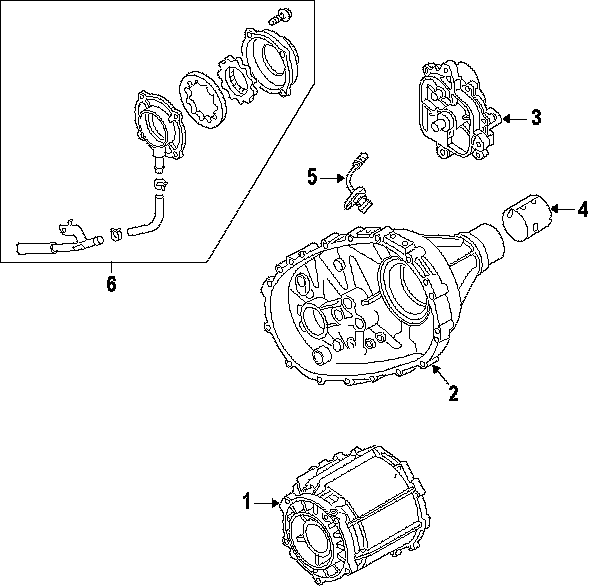 3
5
4
6
2
1