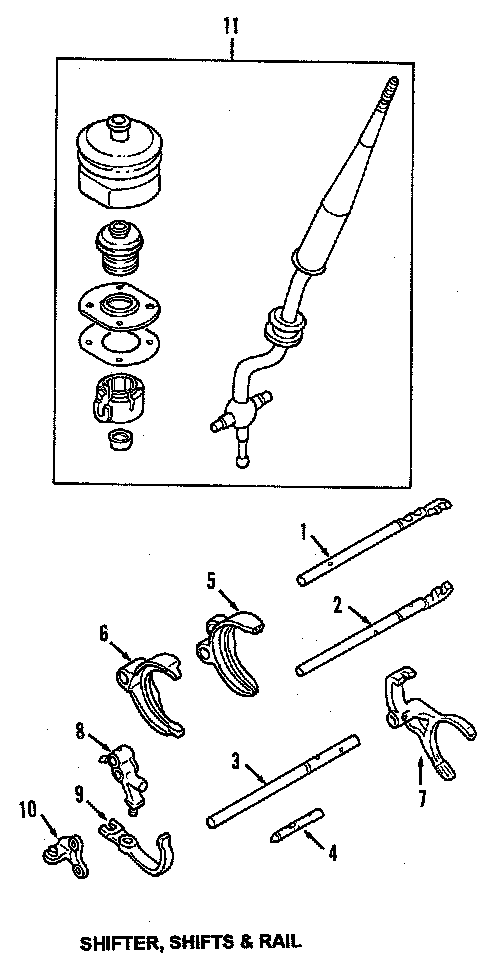 11

1

5

2

6

8

3

7

9

10

4

SHIFTER, SHIFTS & RAIL