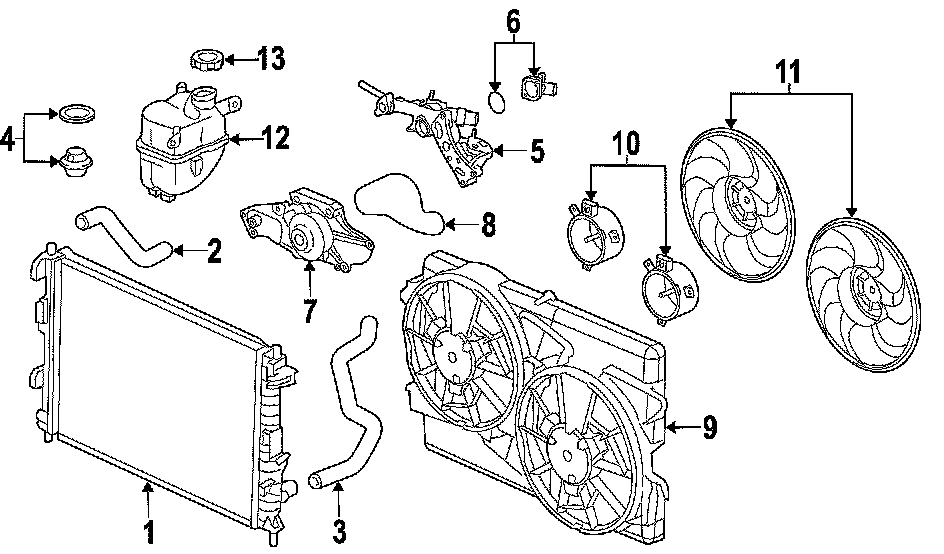 13
6
11
4
12
5
10
2
8
7
9
1
3