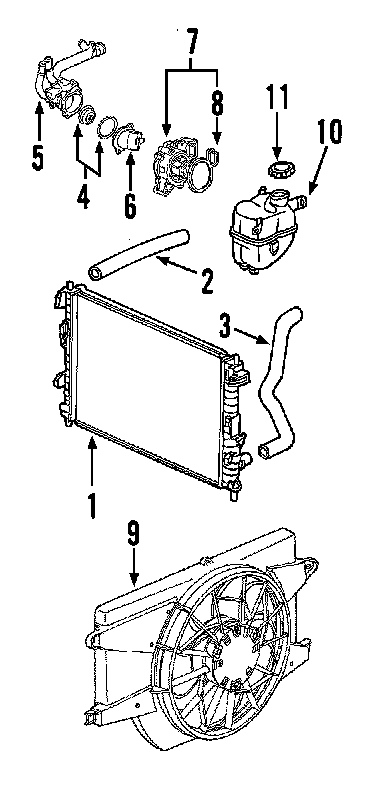 7
8
11
10
5
4
6
2
3
1
9