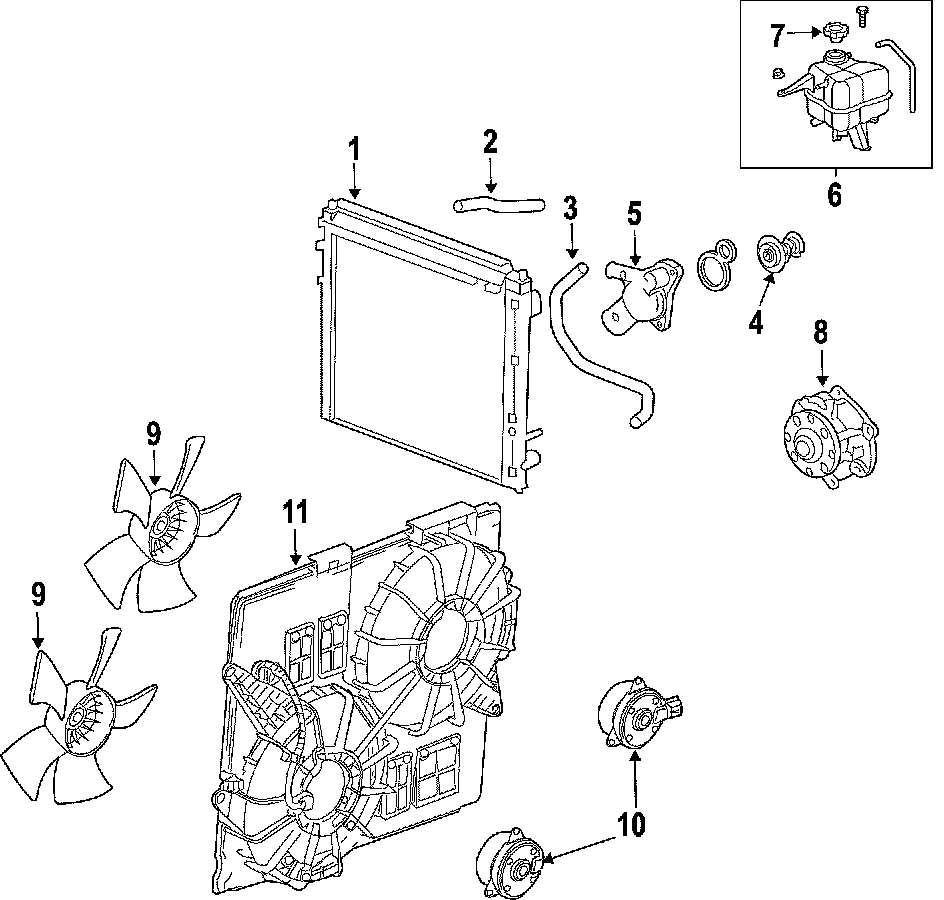 7
6
1
2
3
5
4
8
9
11
9
10